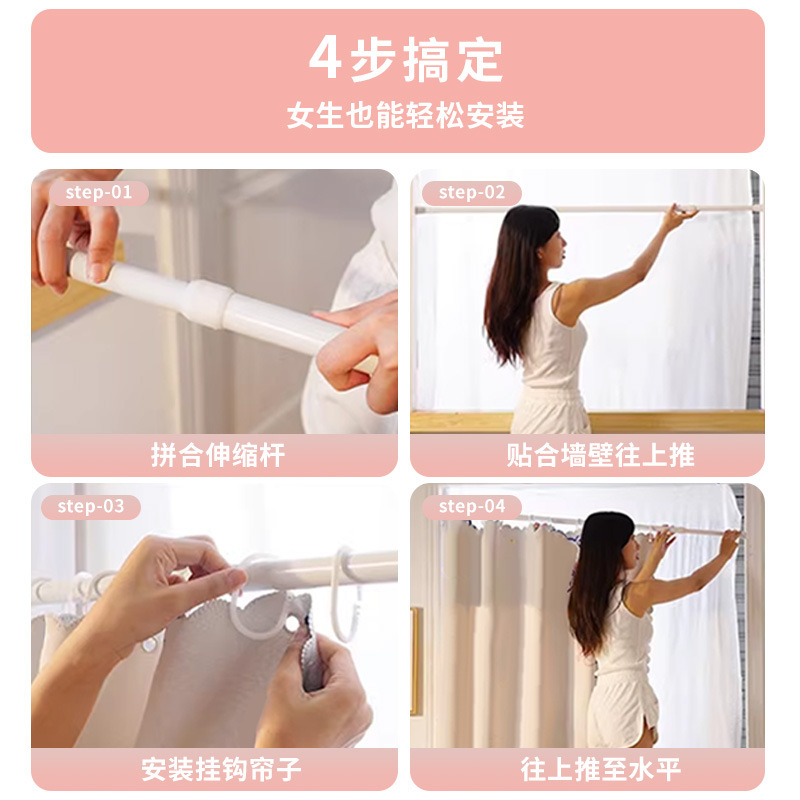 4步搞定
女生也能轻松安装

step-01
拼合伸缩杆

step-02
贴合墙壁往上推

step-03
安装挂钩帘子

step-04
往上推至水平