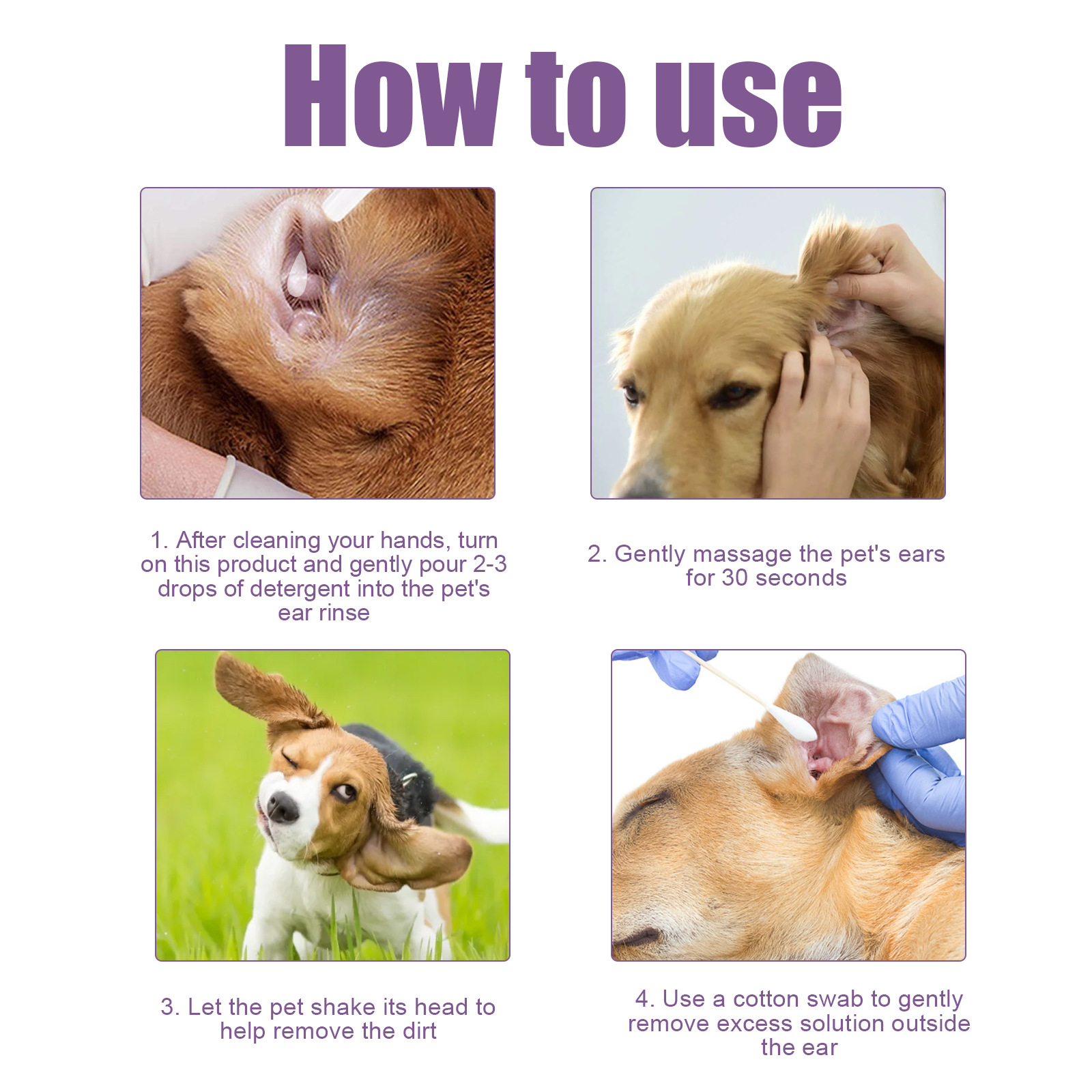 How to use

1. After cleaning your hands, turn on this product and gently pour 2-3 drops of detergent into the pet's ear rinse

2. Gently massage the pet's ears for 30 seconds

3. Let the pet shake its head to help remove the dirt

4. Use a cotton swab to gently remove excess solution outside the ear