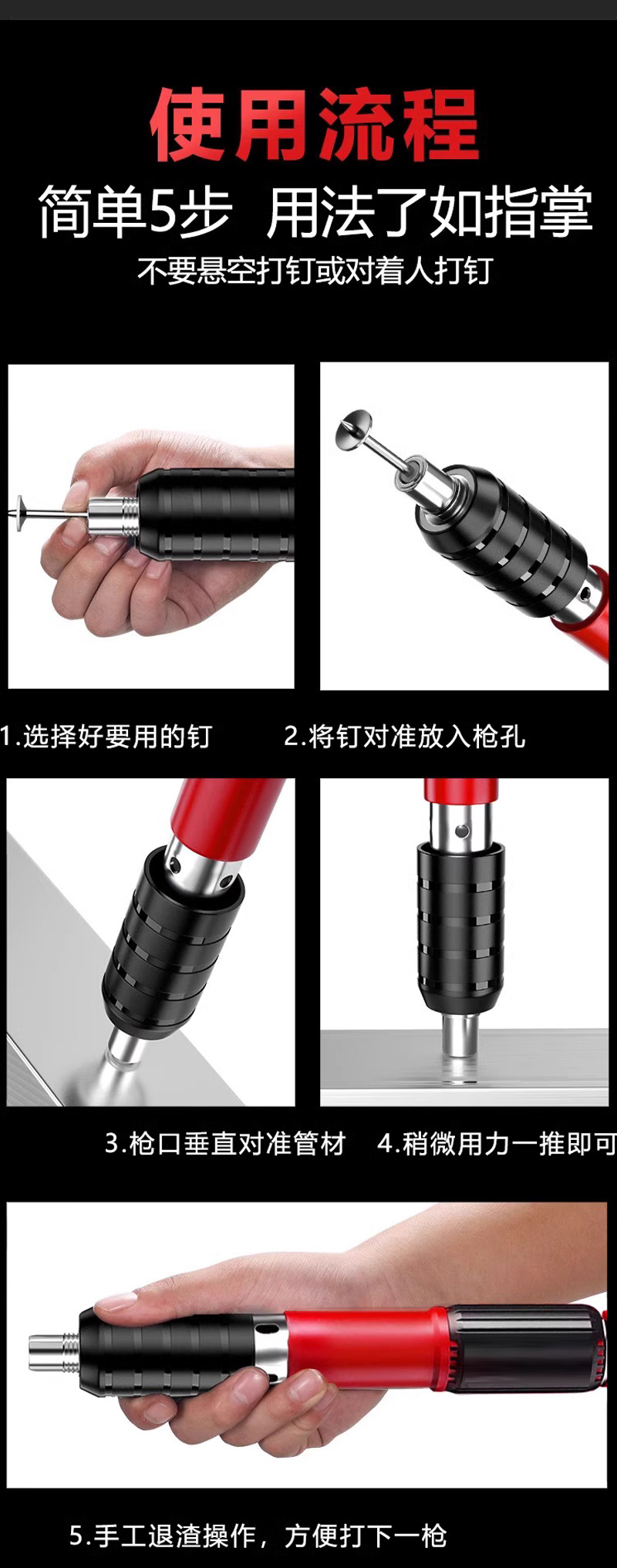 使用流程

简单5步 用法了如指掌

不要悬空打钉或对着人打钉

1.选择好要用的钉

2.将钉对准放入枪孔

3.枪口垂直对准管材

4.稍微用力一推即可

5.手工退渣操作，方便打下一枪