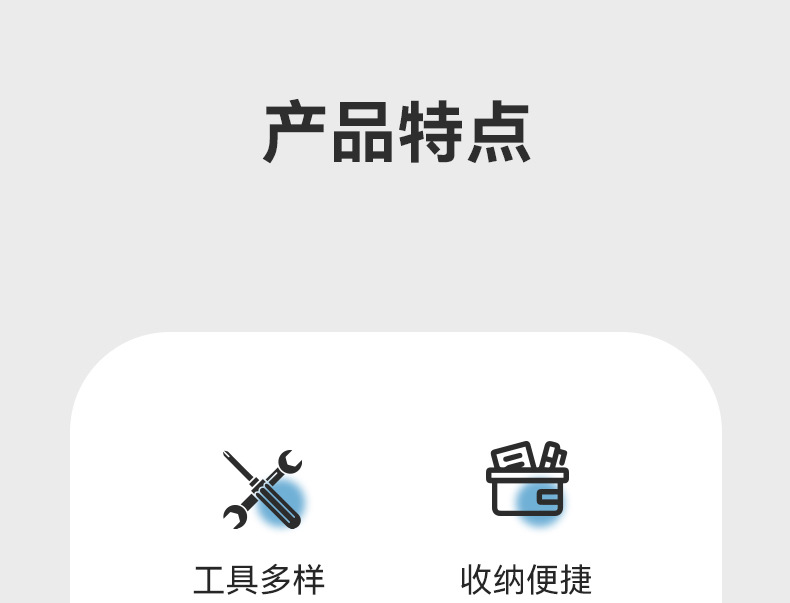 产品特点

工具多样

收纳便捷