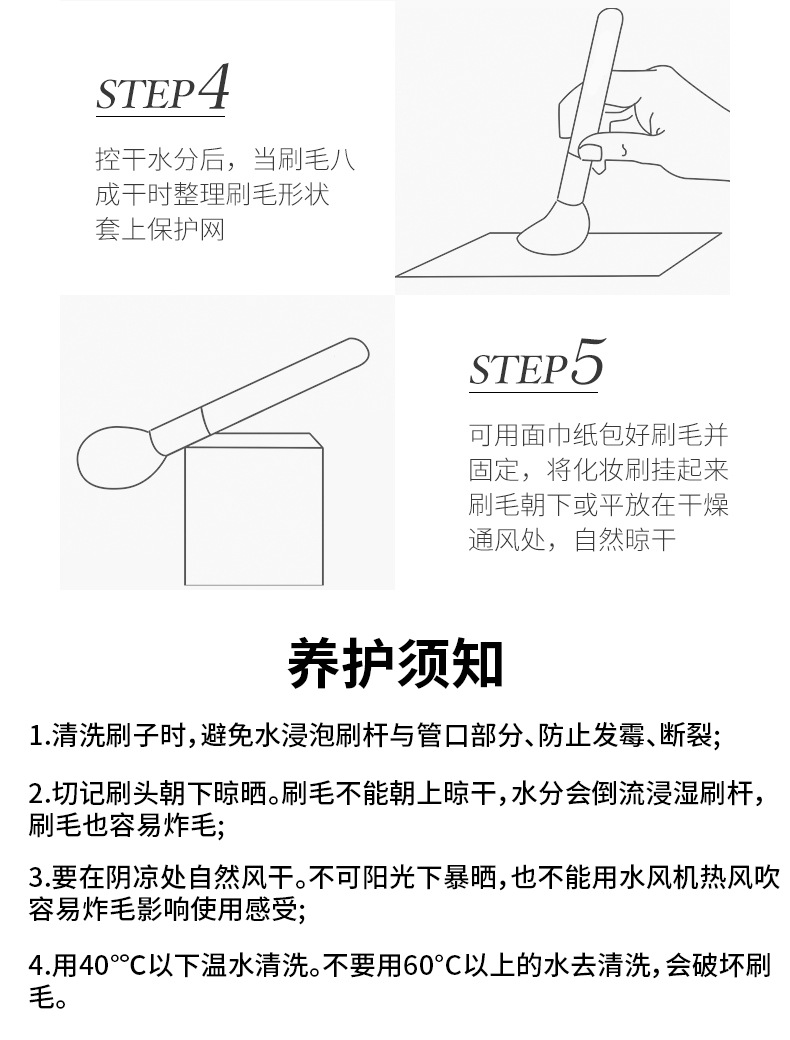 STEP4

控干水分后，当刷毛八成干时整理刷毛形状套上保护网

STEP5

可用面巾纸包好刷毛并固定，将化妆刷挂起来刷毛朝下或平放在干燥通风处，自然晾干

养护须知

1.清洗刷子时，避免水浸泡刷杆与管口部分、防止发霉、断裂；

2.切记刷头朝下晾晒。刷毛不能朝上晾干，水分会倒流浸湿刷杆，刷毛也容易炸毛；

3.要在阴凉处自然风干。不可阳光下暴晒，也不能用水风机热风吹容易炸毛影响使用感受；

4.用40°°C以下温水清洗。不要用60°C以上的水去清洗，会破坏刷毛。