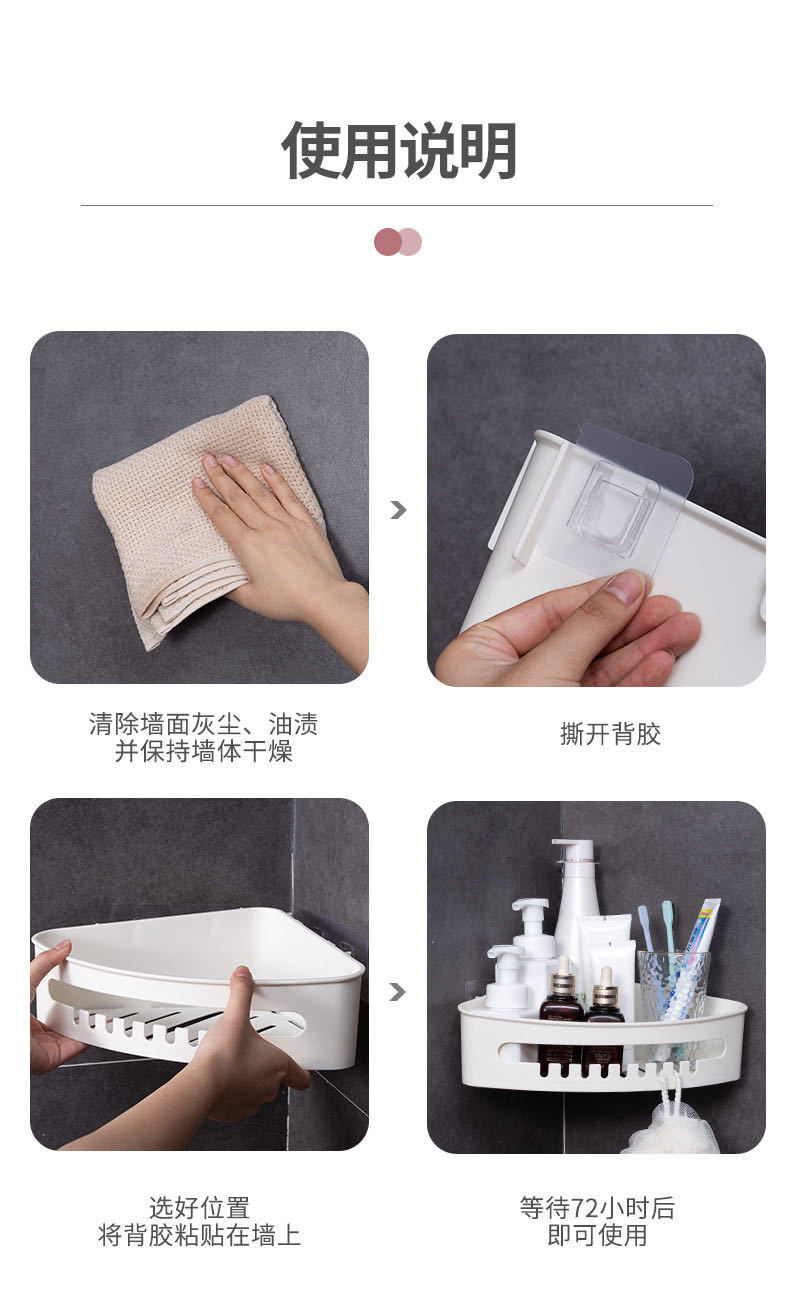 使用说明

清除墙面灰尘、油渍
并保持墙体干燥

撕开背胶

选好位置
将背胶粘贴在墙上

等待72小时后
即可使用