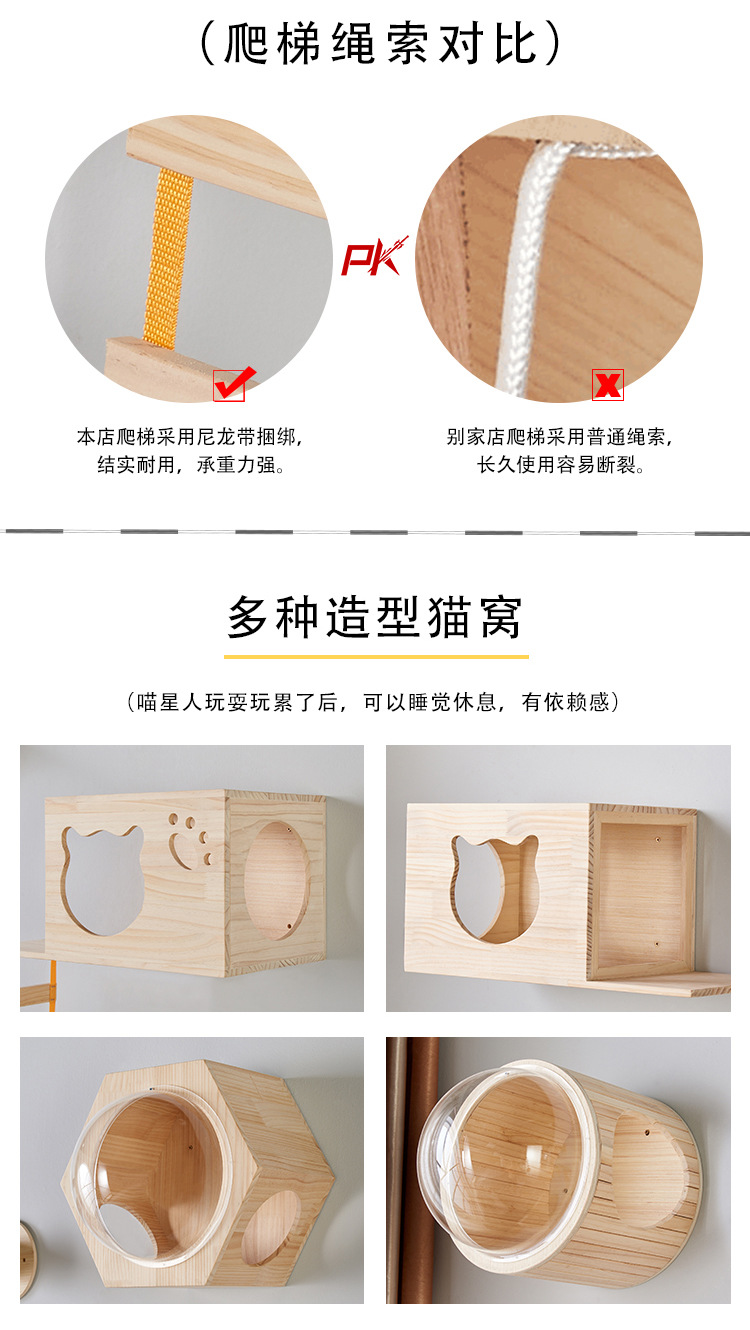 （爬梯绳索对比）

PK

本店爬梯采用尼龙带捆绑，结实耐用，承重力强。

别家店爬梯采用普通绳索，长久使用容易断裂。

多种造型猫窝

（喵星人玩耍玩累了后，可以睡觉休息，有依赖感）