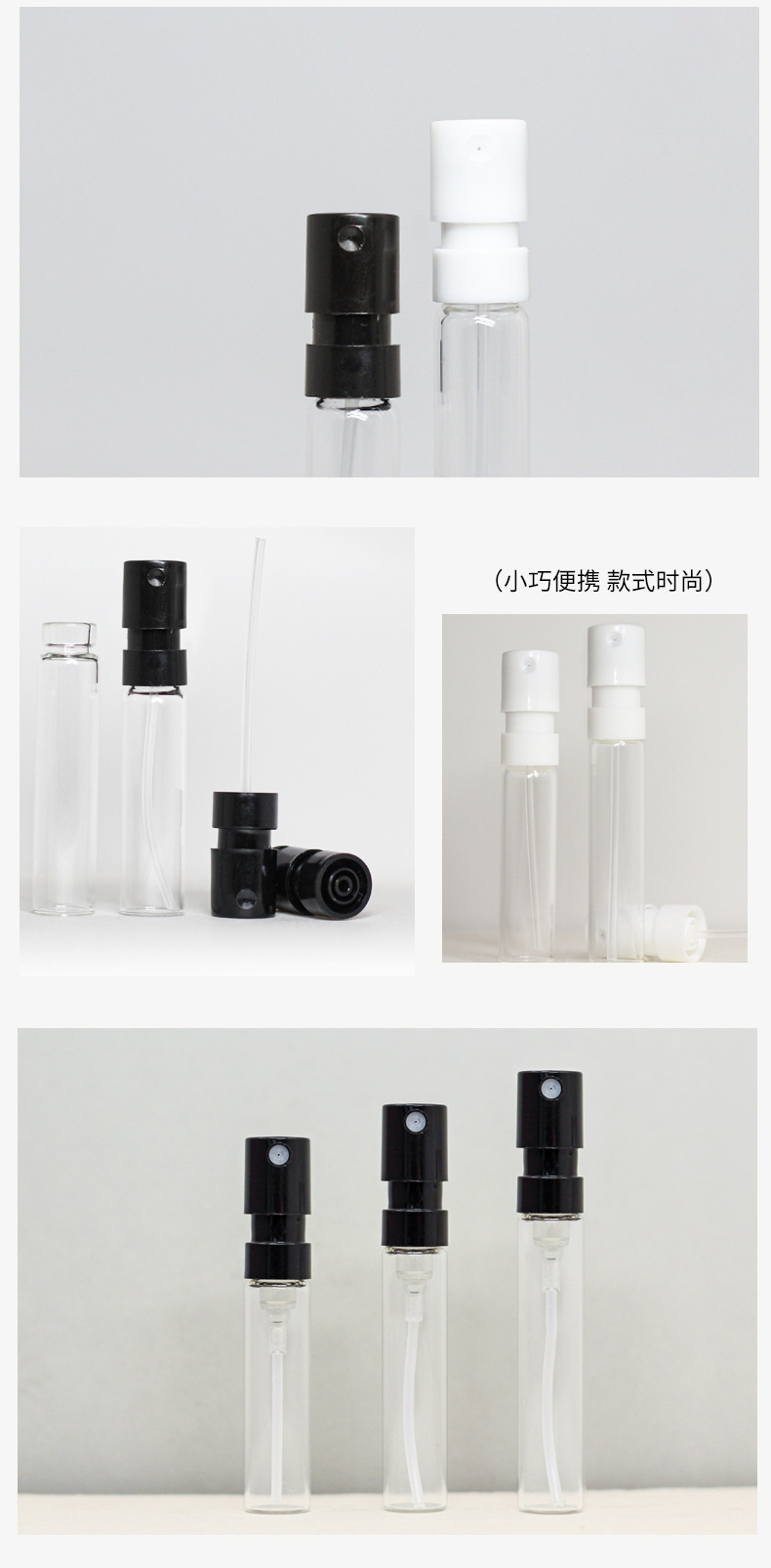 （小巧便携 款式时尚）