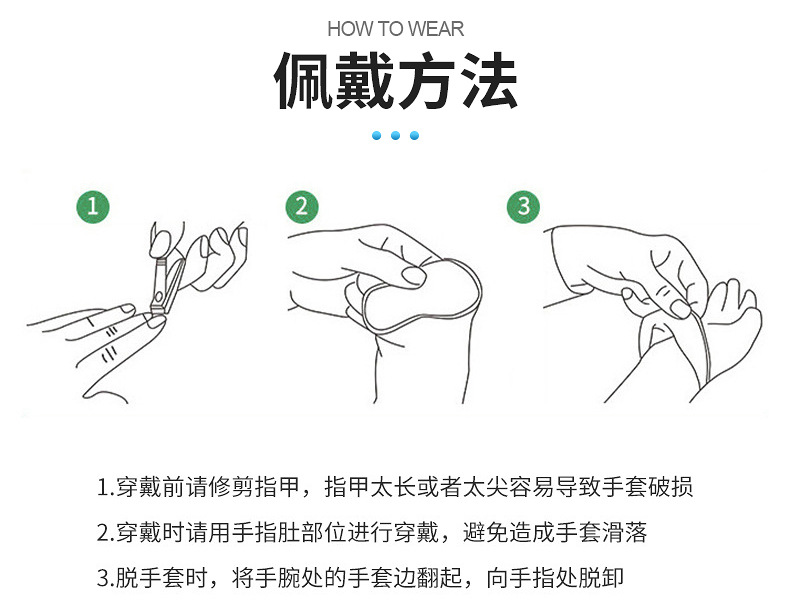 HOW TO WEAR

佩戴方法

1

2

3

1.穿戴前请修剪指甲，指甲太长或者太尖容易导致手套破损

2.穿戴时请用手指肚部位进行穿戴，避免造成手套滑落

3.脱手套时，将手腕处的手套边翻起，向手指处脱卸