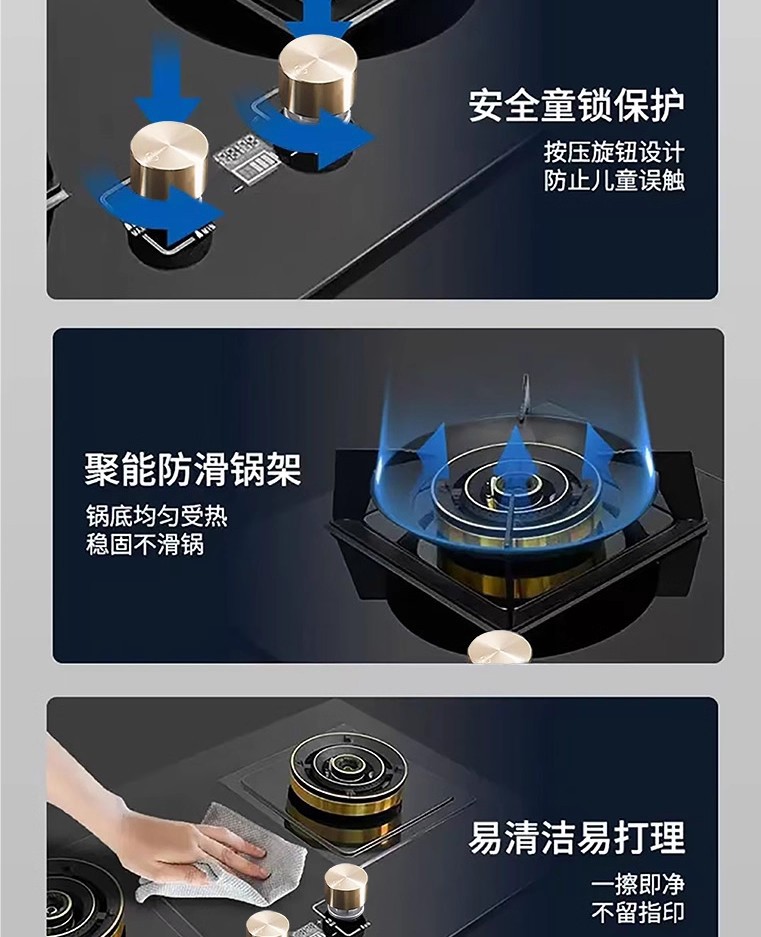 安全童锁保护

按压旋钮设计
防止儿童误触

聚能防滑锅架

锅底均匀受热
稳固不滑锅

易清洁易打理

一擦即净
不留指印