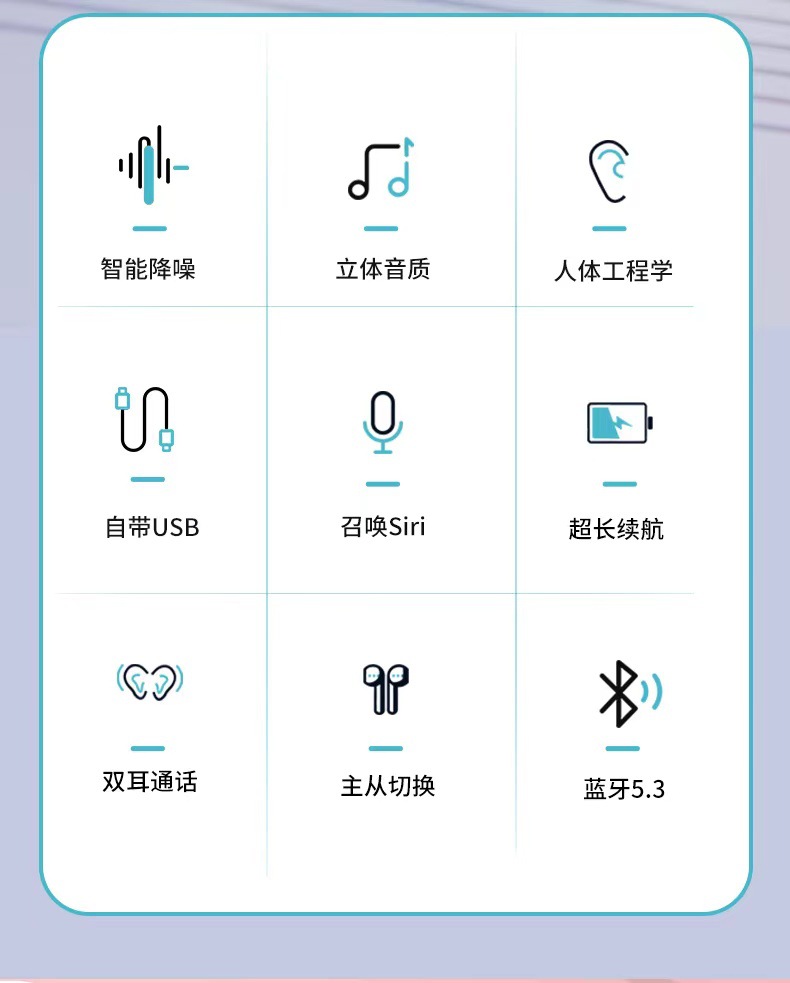 智能降噪

立体音质

人体工程学

自带USB

召唤Siri

超长续航

双耳通话

主从切换

蓝牙5.3