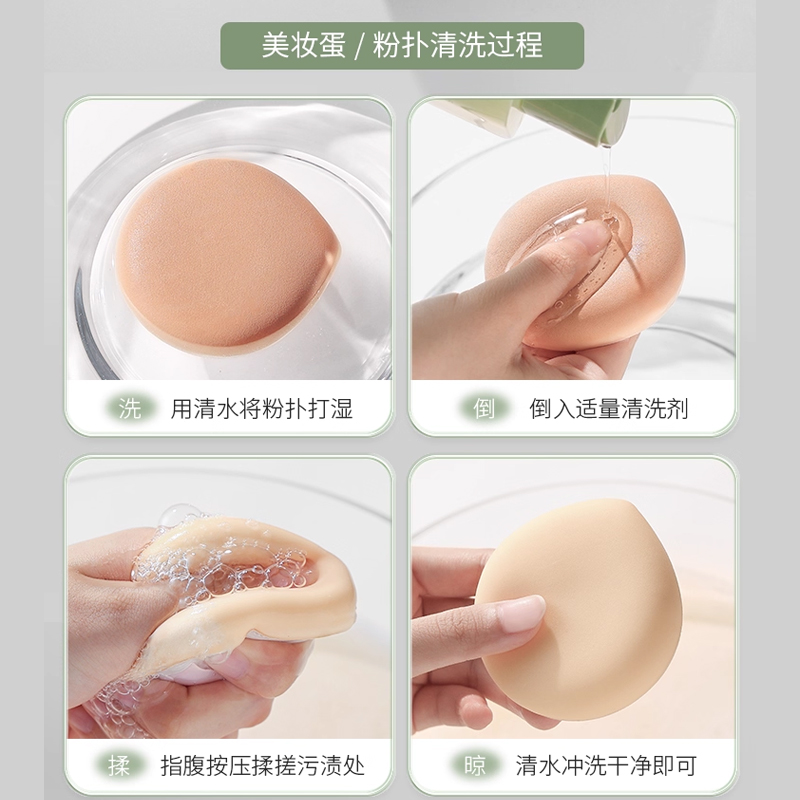 美妆蛋 / 粉扑清洗过程

洗 用清水将粉扑打湿

倒 倒入适量清洗剂

揉 指腹按压揉搓污渍处

晾 清水冲洗干净即可