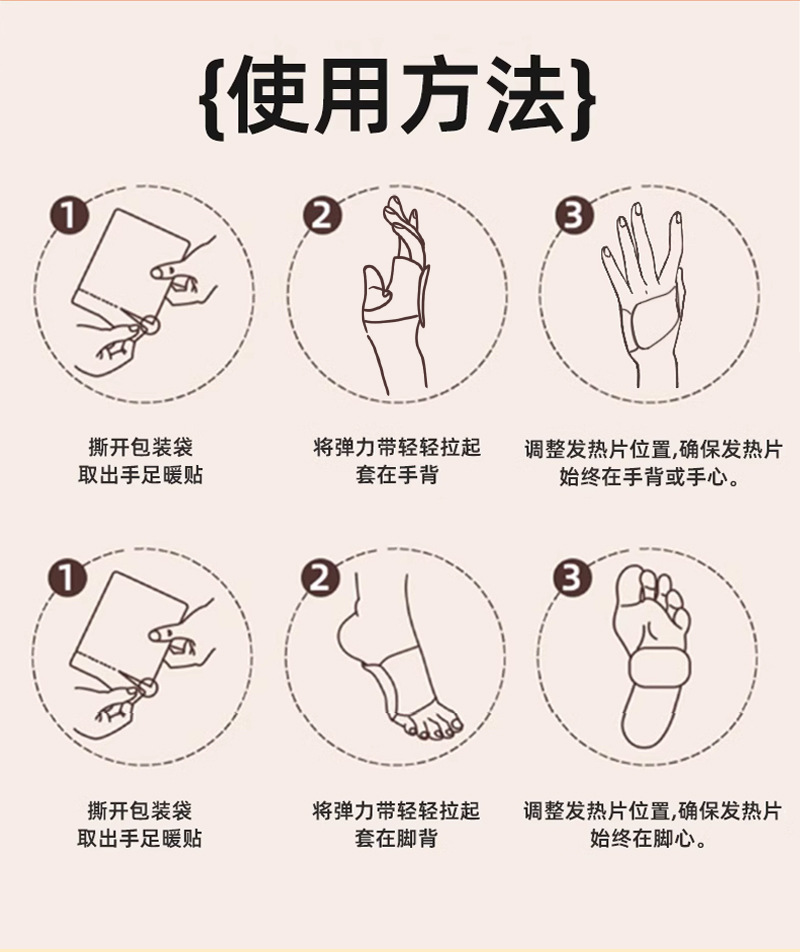 {使用方法}

1
撕开包装袋
取出手足暖贴

2
将弹力带轻轻拉起
套在手背

3
调整发热片位置,确保发热片
始终在手背或手心。

1
撕开包装袋
取出手足暖贴

2
将弹力带轻轻拉起
套在脚背

3
调整发热片位置,确保发热片
始终在脚心。