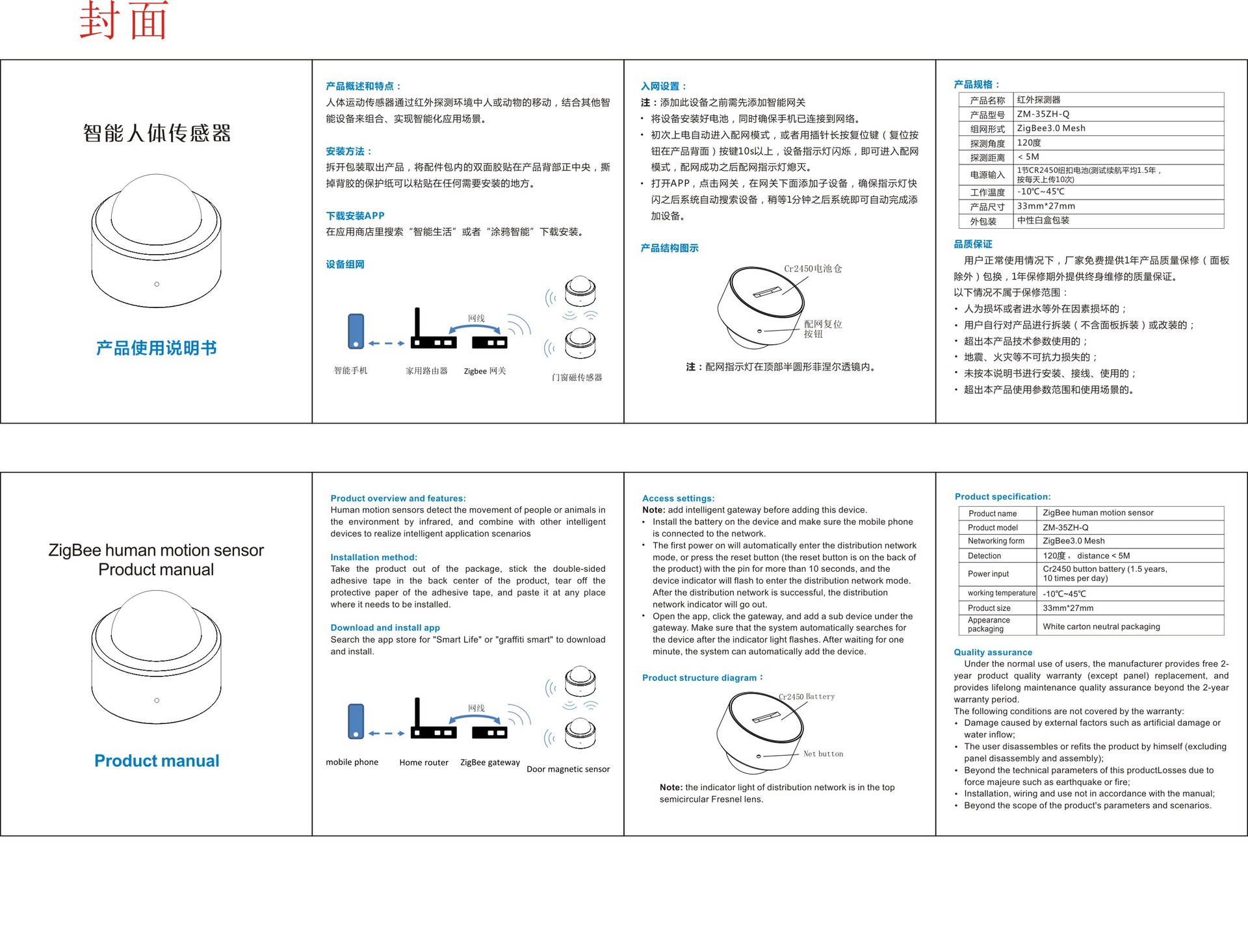 封面

智能人体传感器

产品使用说明书

产品概述和特点：
人体运动传感器通过红外探测环境中人或动物的移动，结合其他智能设备来组合、实现智能化应用场景。

安装方法：
拆开包装取出产品，将配件包内的双面胶贴在产品背部正中央，撕掉背胶的保护纸可以粘贴在任何需要安装的地方。

下载安装APP
在应用商店里搜索“智能生活”或者“涂鸦智能”下载安装。

设备组网

网线

智能手机 家用路由器 Zigbee 网关 门窗磁传感器

入网设置：
注：添加此设备之前需先添加智能网关
• 将设备安装好电池，同时确保手机已连接到网络。
• 初次上电自动进入配网模式，或者用插针长按复位键（复位按钮在产品背面）按键10s以上，设备指示灯闪烁，即可进入配网模式，配网成功之后配网指示灯熄灭。
• 打开APP，点击网关，在网关下面添加子设备，确保指示灯快闪之后系统自动搜索设备，稍等1分钟之后系统即可自动完成添加设备。

产品结构图示

Cr2450电池仓

配网复位按钮

注：配网指示灯在顶部半圆形菲涅尔透镜内。

产品规格：

| 产品名称 | 红外探测器 |
|---|---|
| 产品型号 | ZM-35ZH-Q |
| 组网形式 | ZigBee3.0 Mesh |
| 探测角度 | 120度 |
| 探测距离 | < 5M |
| 电源输入 | 1节CR2450纽扣电池(测试续航平均1.5年，按每天上传10次) |
| 工作温度 | -10℃~45℃ |
| 产品尺寸 | 33mm*27mm |
| 外包装 | 中性白盒包装 |

品质保证
用户正常使用情况下，厂家免费提供1年产品质量保修（面板除外）包换，1年保修期外提供终身维修的质量保证。
以下情况不属于保修范围：
• 人为损坏或者进水等外在因素损坏的；
• 用户自行对产品进行拆装（不含面板拆装）或改装的；
• 超出本产品技术参数使用的；
• 地震、火灾等不可抗力损失的；
• 未按本说明书进行安装、接线、使用的；
• 超出本产品使用参数范围和使用场景的。

ZigBee human motion sensor
Product manual

Product manual

Product overview and features:
Human motion sensors detect the movement of people or animals in the environment by infrared, and combine with other intelligent devices to realize intelligent application scenarios

Installation method:
Take the product out of the package, stick the double-sided adhesive tape in the back center of the product, tear off the protective paper of the adhesive tape, and paste it at any place where it needs to be installed.

Download and install app
Search the app store for "Smart Life" or "graffiti smart" to download and install.

网线

mobile phone Home router ZigBee gateway Door magnetic sensor

Access settings:
Note: add intelligent gateway before adding this device.
• Install the battery on the device and make sure the mobile phone is connected to the network.
• The first power on will automatically enter the distribution network mode, or press the reset button (the reset button is on the back of the product) with the pin for more than 10 seconds, and the device indicator will flash to enter the distribution network mode. After the distribution network is successful, the distribution network indicator will go out.
• Open the app, click the gateway, and add a sub device under the gateway. Make sure that the system automatically searches for the device after the indicator light flashes. After waiting for one minute, the system can automatically add the device.

Product structure diagram：

Cr2450 Battery

Net button

Note: the indicator light of distribution network is in the top semicircular Fresnel lens.

Product specification:

| Product name | ZigBee human motion sensor |
|---|---|
| Product model | ZM-35ZH-Q |
| Networking form | ZigBee3.0 Mesh |
| Detection | 120度， distance < 5M |
| Power input | Cr2450 button battery (1.5 years, 10 times per day) |
| working temperature | -10℃~45℃ |
| Product size | 33mm*27mm |
| Appearance packaging | White carton neutral packaging |

Quality assurance
Under the normal use of users, the manufacturer provides free 2-year product quality warranty (except panel) replacement, and provides lifelong maintenance quality assurance beyond the 2-year warranty period.
The following conditions are not covered by the warranty:
• Damage caused by external factors such as artificial damage or water inflow;
• The user disassembles or refits the product by himself (excluding panel disassembly and assembly);
• Beyond the technical parameters of this productLosses due to force majeure such as earthquake or fire;
• Installation, wiring and use not in accordance with the manual;
• Beyond the scope of the product's parameters and scenarios.