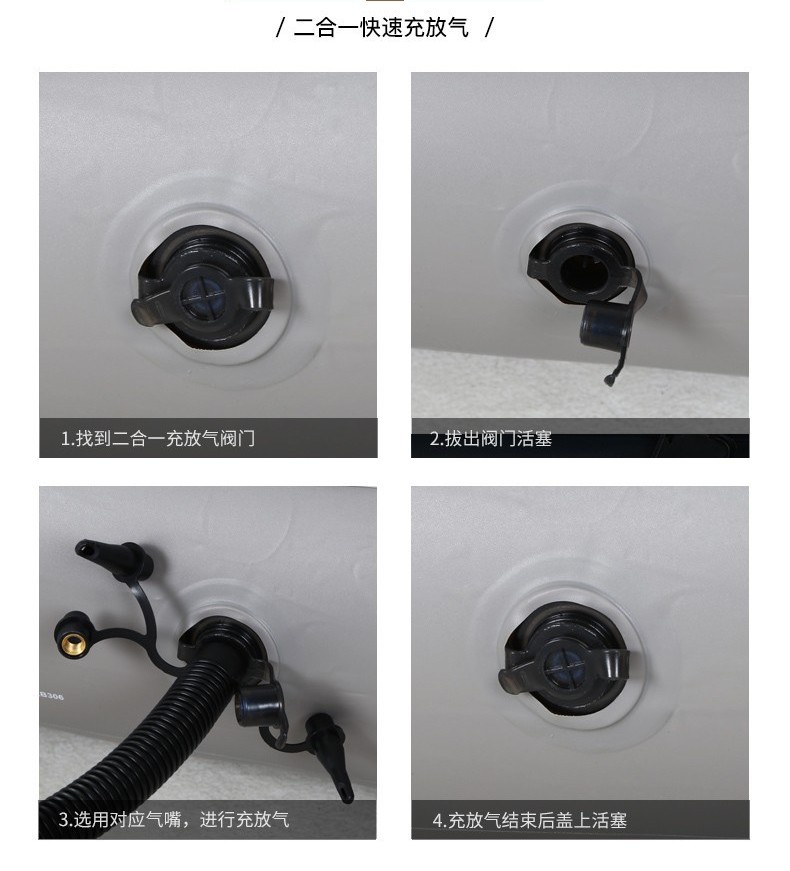 / 二合一快速充放气 /

1.找到二合一充放气阀门

2.拔出阀门活塞

B306

3.选用对应气嘴，进行充放气

4.充放气结束后盖上活塞