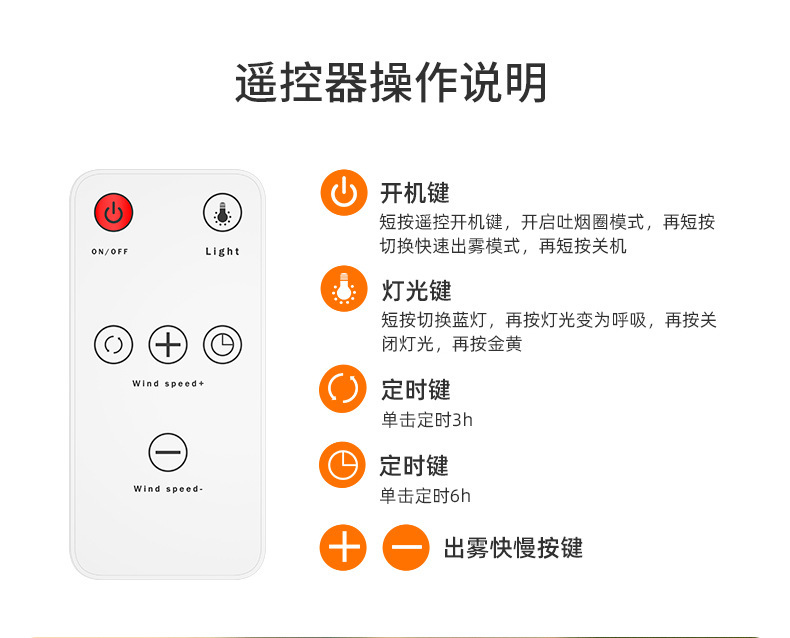 遥控器操作说明

ON/OFF

Light

Wind speed+

Wind speed-

开机键
短按遥控开机键，开启吐烟圈模式，再短按切换快速出雾模式，再短按关机

灯光键
短按切换蓝灯，再按灯光变为呼吸，再按关闭灯光，再按金黄

定时键
单击定时3h

定时键
单击定时6h

出雾快慢按键