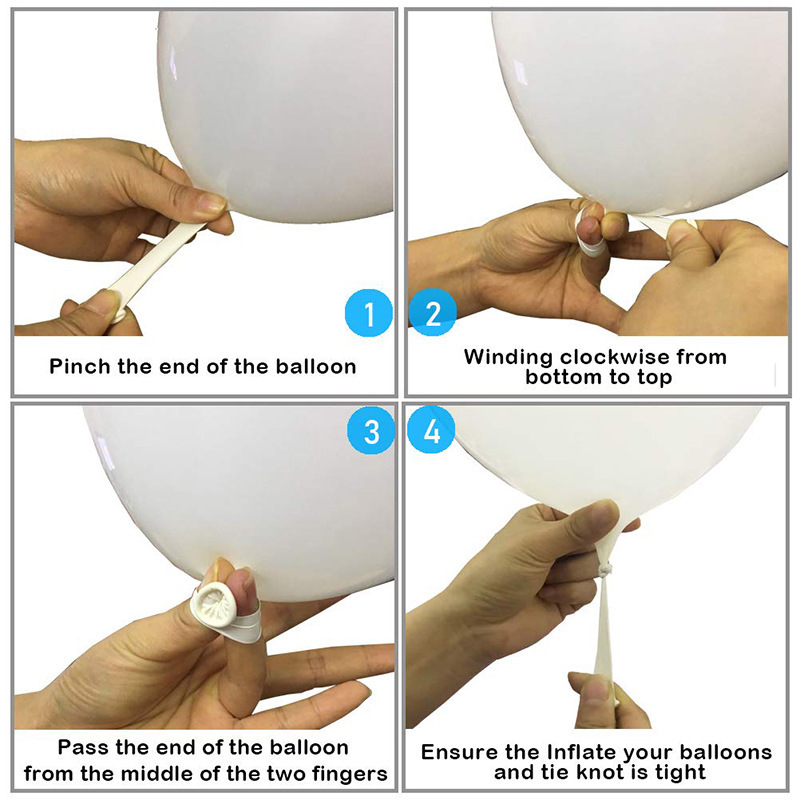 1

Pinch the end of the balloon

2

Winding clockwise from bottom to top

3

Pass the end of the balloon from the middle of the two fingers

4

Ensure the Inflate your balloons and tie knot is tight