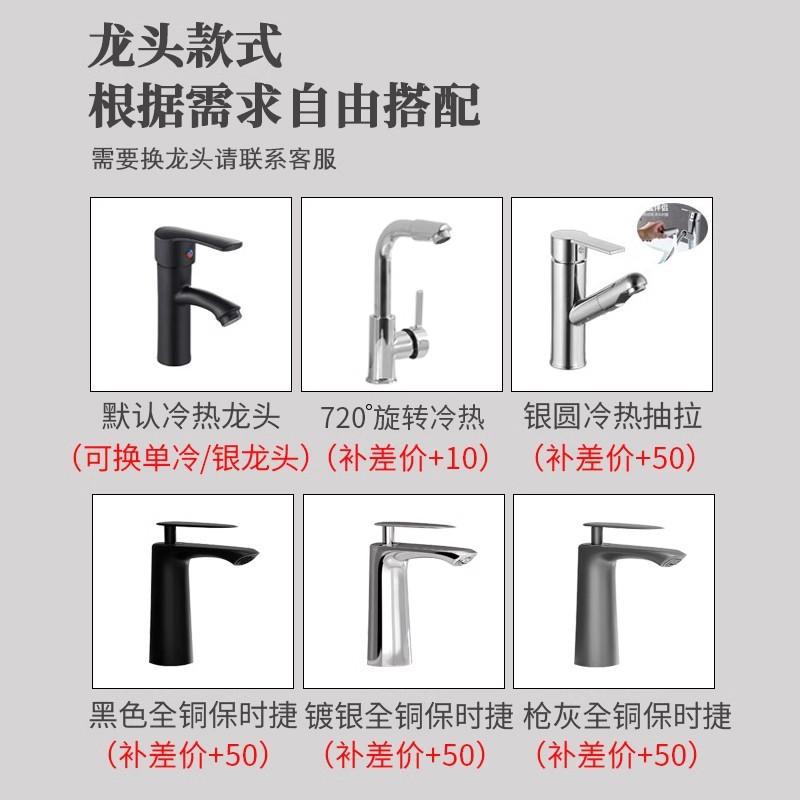 龙头款式
根据需求自由搭配

需要换龙头请联系客服

默认冷热龙头
（可换单冷/银龙头）

720°旋转冷热
（补差价+10）

银圆冷热抽拉
（补差价+50）

黑色全铜保时捷
（补差价+50）

镀银全铜保时捷
（补差价+50）

枪灰全铜保时捷
（补差价+50）