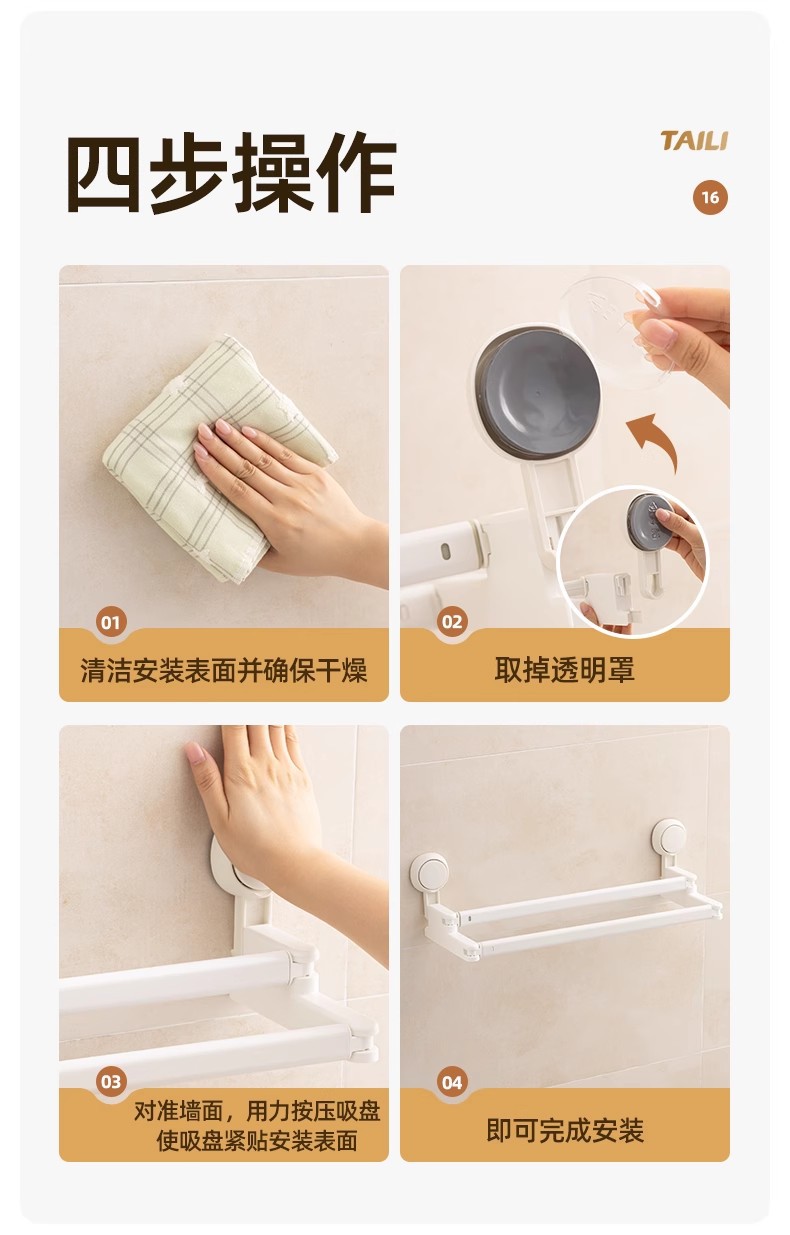 四步操作

TAILI

16

01

清洁安装表面并确保干燥

02

取掉透明罩

03

对准墙面，用力按压吸盘
使吸盘紧贴安装表面

04

即可完成安装