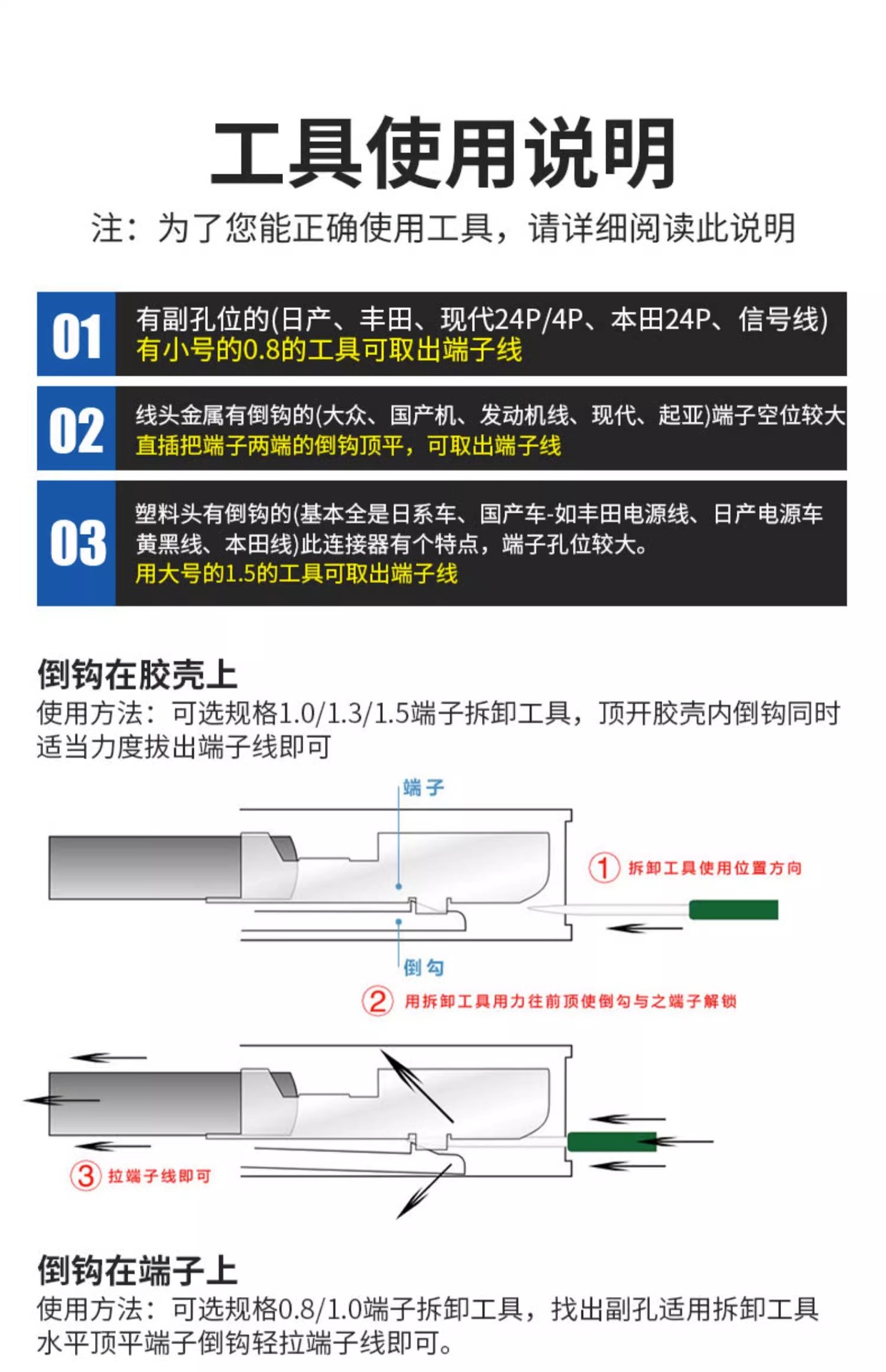 工具使用说明

注：为了您能正确使用工具，请详细阅读此说明

01
有副孔位的(日产、丰田、现代24P/4P、本田24P、信号线)
有小号的0.8的工具可取出端子线

02
线头金属有倒钩的(大众、国产机、发动机线、现代、起亚)端子空位较大
直插把端子两端的倒钩顶平，可取出端子线

03
塑料头有倒钩的(基本全是日系车、国产车-如丰田电源线、日产电源车黄黑线、本田线)此连接器有个特点，端子孔位较大。
用大号的1.5的工具可取出端子线

倒钩在胶壳上
使用方法：可选规格1.0/1.3/1.5端子拆卸工具，顶开胶壳内倒钩同时适当力度拔出端子线即可

端子
① 拆卸工具使用位置方向
倒勾
② 用拆卸工具用力往前顶使倒勾与之端子解锁
③ 拉端子线即可

倒钩在端子上
使用方法：可选规格0.8/1.0端子拆卸工具，找出副孔适用拆卸工具水平顶平端子倒钩轻拉端子线即可。