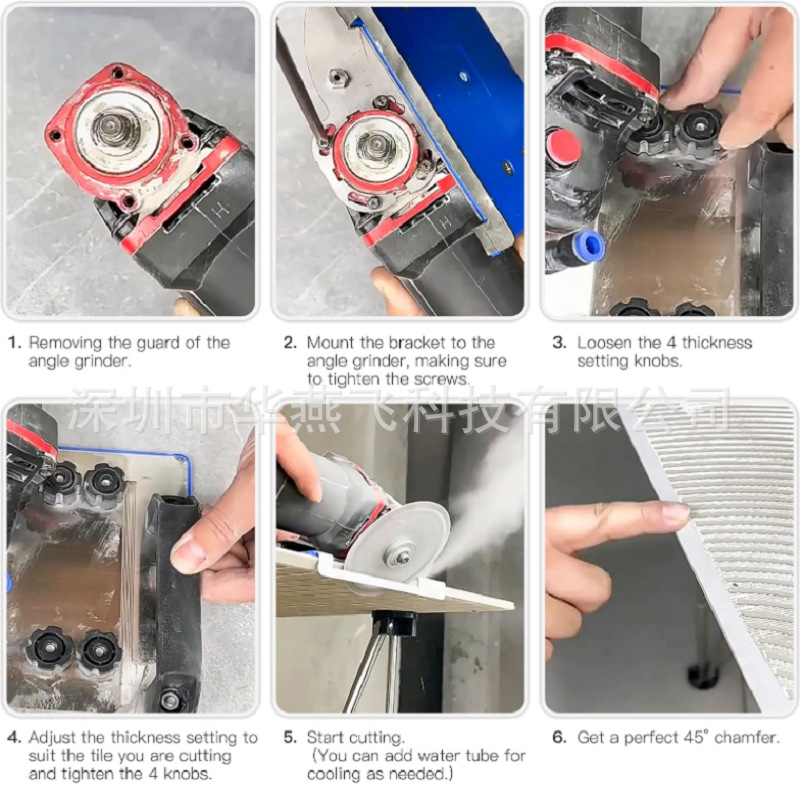 1. Removing the guard of the angle grinder.

2. Mount the bracket to the angle grinder, making sure to tighten the screws.

3. Loosen the 4 thickness setting knobs.

深圳市华燕飞科技有限公司

4. Adjust the thickness setting to suit the tile you are cutting and tighten the 4 knobs.

5. Start cutting. (You can add water tube for cooling as needed.)

6. Get a perfect 45° chamfer.