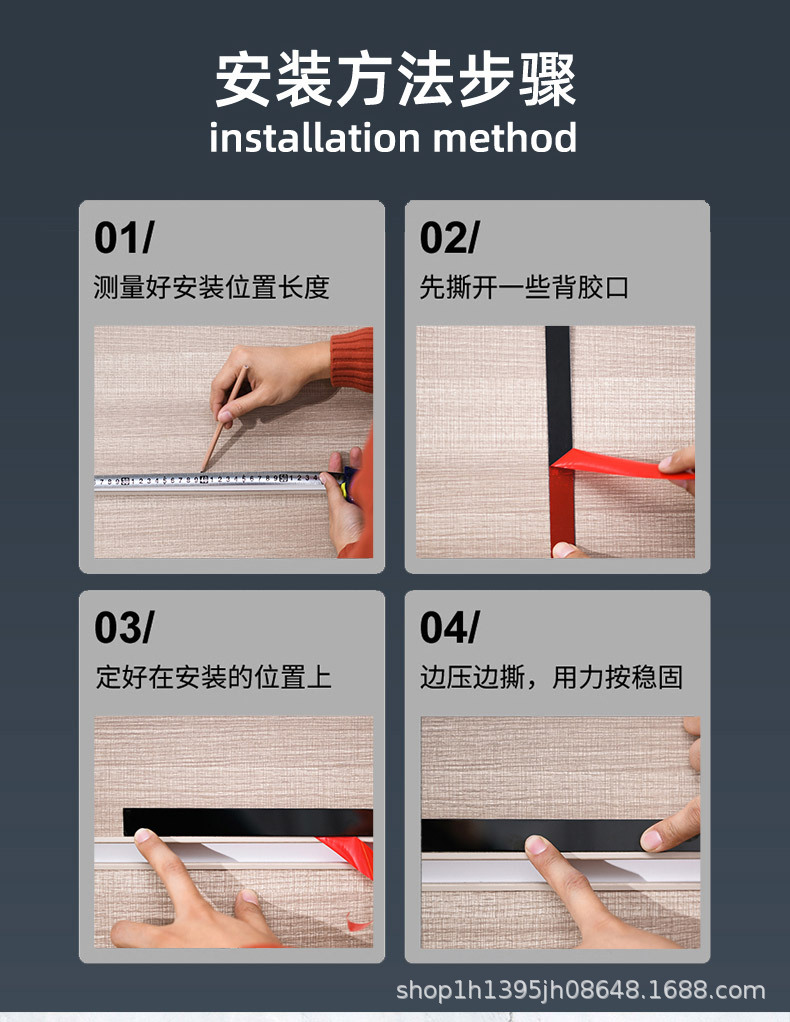 安装方法步骤
installation method

01/
测量好安装位置长度

02/
先撕开一些背胶口

03/
定好在安装的位置上

04/
边压边撕，用力按稳固

shop1h1395jh08648.1688.com