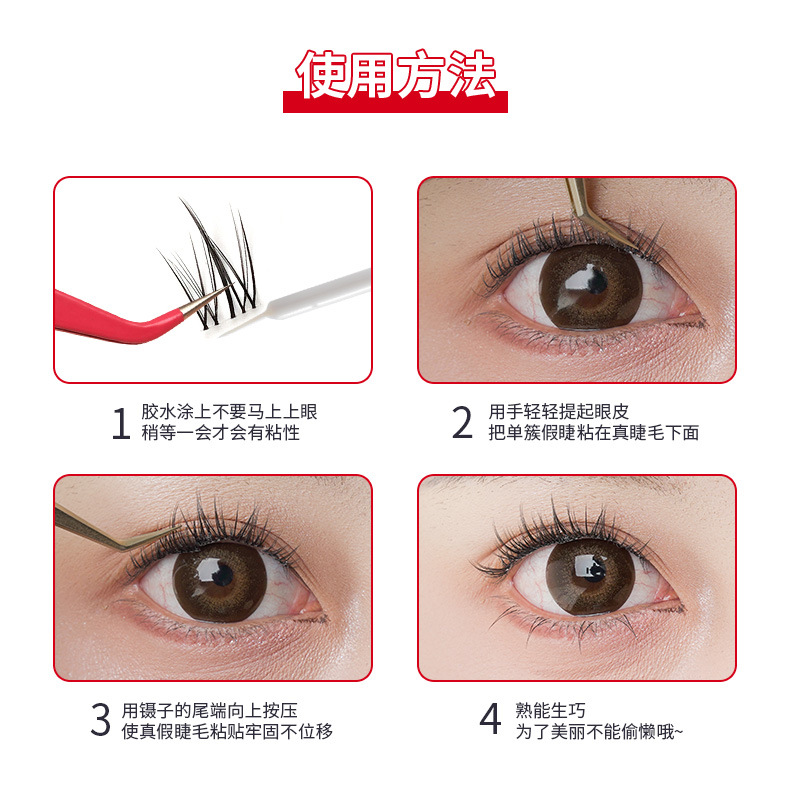 使用方法

1 胶水涂上不要马上上眼
稍等一会才会有粘性

2 用手轻轻提起眼皮
把单簇假睫粘在真睫毛下面

3 用镊子的尾端向上按压
使真假睫毛粘贴牢固不位移

4 熟能生巧
为了美丽不能偷懒哦~