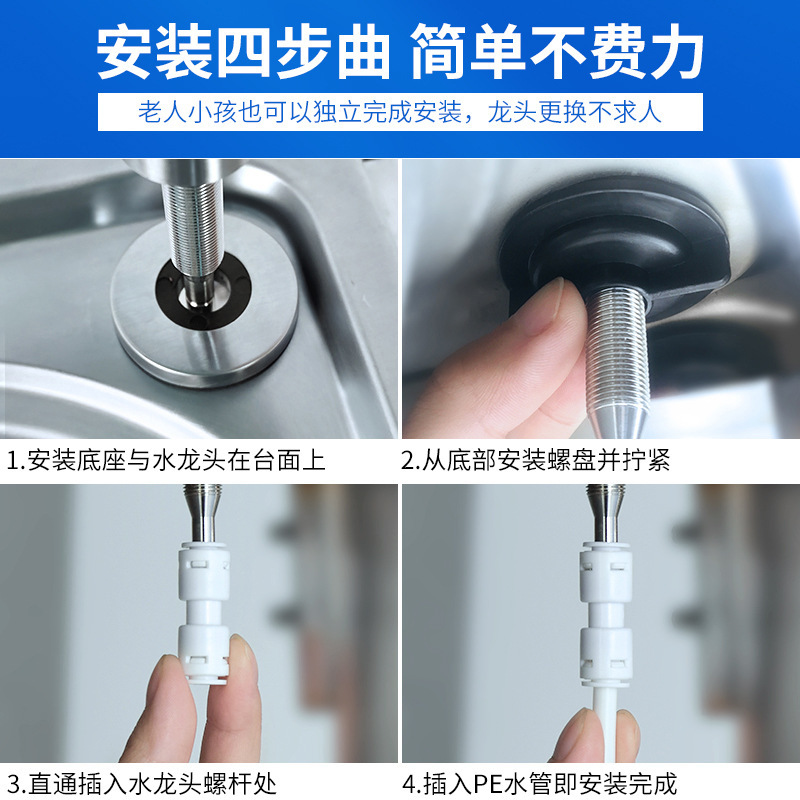 安装四步曲 简单不费力

老人小孩也可以独立完成安装，龙头更换不求人

1.安装底座与水龙头在台面上

2.从底部安装螺盘并拧紧

3.直通插入水龙头螺杆处

4.插入PE水管即安装完成