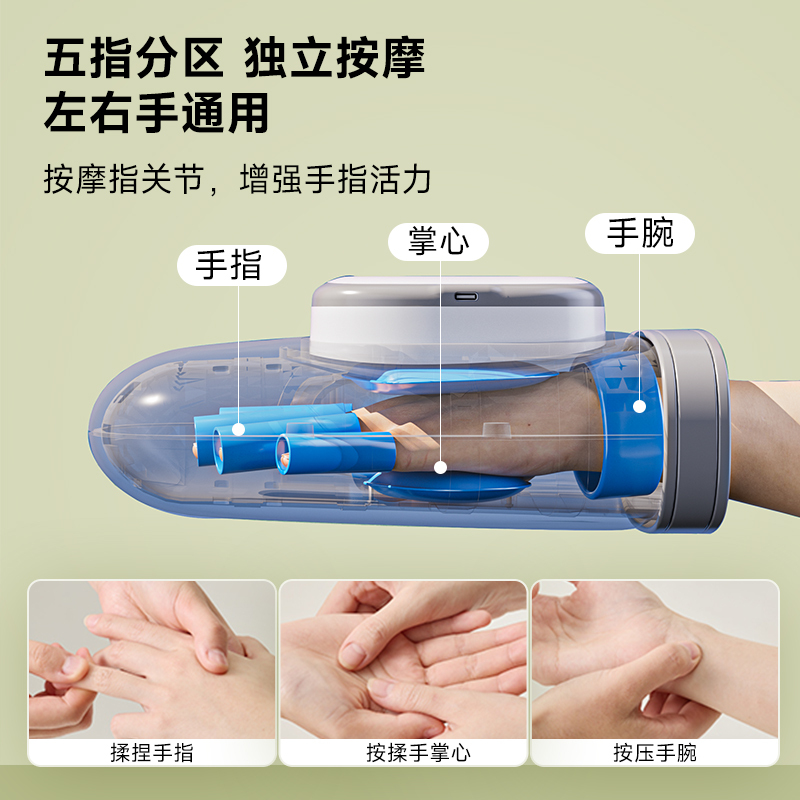 五指分区 独立按摩
左右手通用

按摩指关节，增强手指活力

手指

掌心

手腕

揉捏手指

按揉手掌心

按压手腕