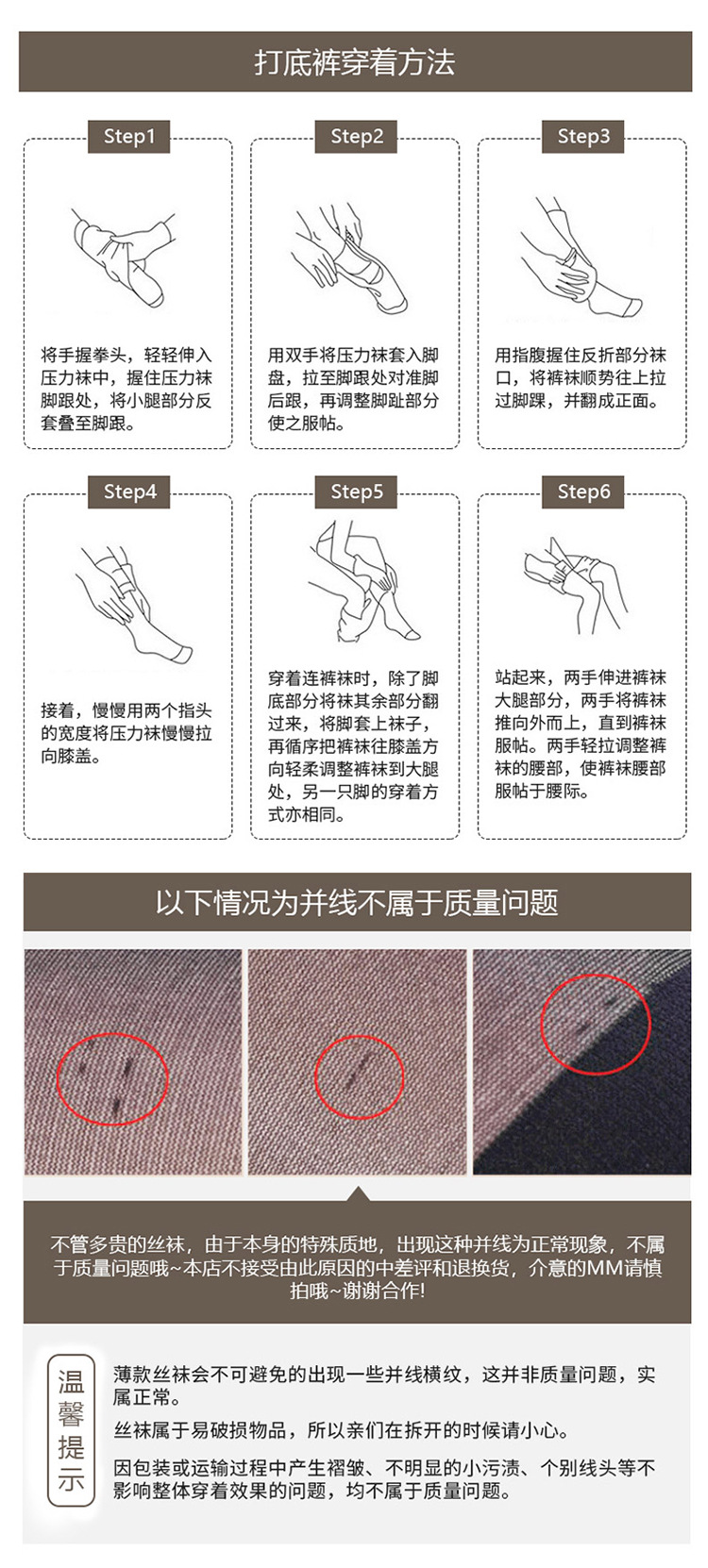 打底裤穿着方法

Step1

将手握拳头，轻轻伸入压力袜中，握住压力袜脚跟处，将小腿部分反套叠至脚跟。

Step2

用双手将压力袜套入脚盘，拉至脚跟处对准脚后跟，再调整脚趾部分使之服帖。

Step3

用指腹握住反折部分袜口，将裤袜顺势往上拉过脚踝，并翻成正面。

Step4

接着，慢慢用两个指头的宽度将压力袜慢慢拉向膝盖。

Step5

穿着连裤袜时，除了脚底部分将袜其余部分翻过来，将脚套上袜子，再循序把裤袜往膝盖方向轻柔调整裤袜到大腿处，另一只脚的穿着方式亦相同。

Step6

站起来，两手伸进裤袜大腿部分，两手将裤袜推向外而上，直到裤袜服帖。两手轻拉调整裤袜的腰部，使裤袜腰部服帖于腰际。

以下情况为并线不属于质量问题

不管多贵的丝袜，由于本身的特殊质地，出现这种并线为正常现象，不属于质量问题哦~本店不接受由此原因的中差评和退换货，介意的MM请慎拍哦~谢谢合作!

温馨提示

薄款丝袜会不可避免的出现一些并线横纹，这并非质量问题，实属正常。

丝袜属于易破损物品，所以亲们在拆开的时候请小心。

因包装或运输过程中产生褶皱、不明显的小污渍、个别线头等不影响整体穿着效果的问题，均不属于质量问题。