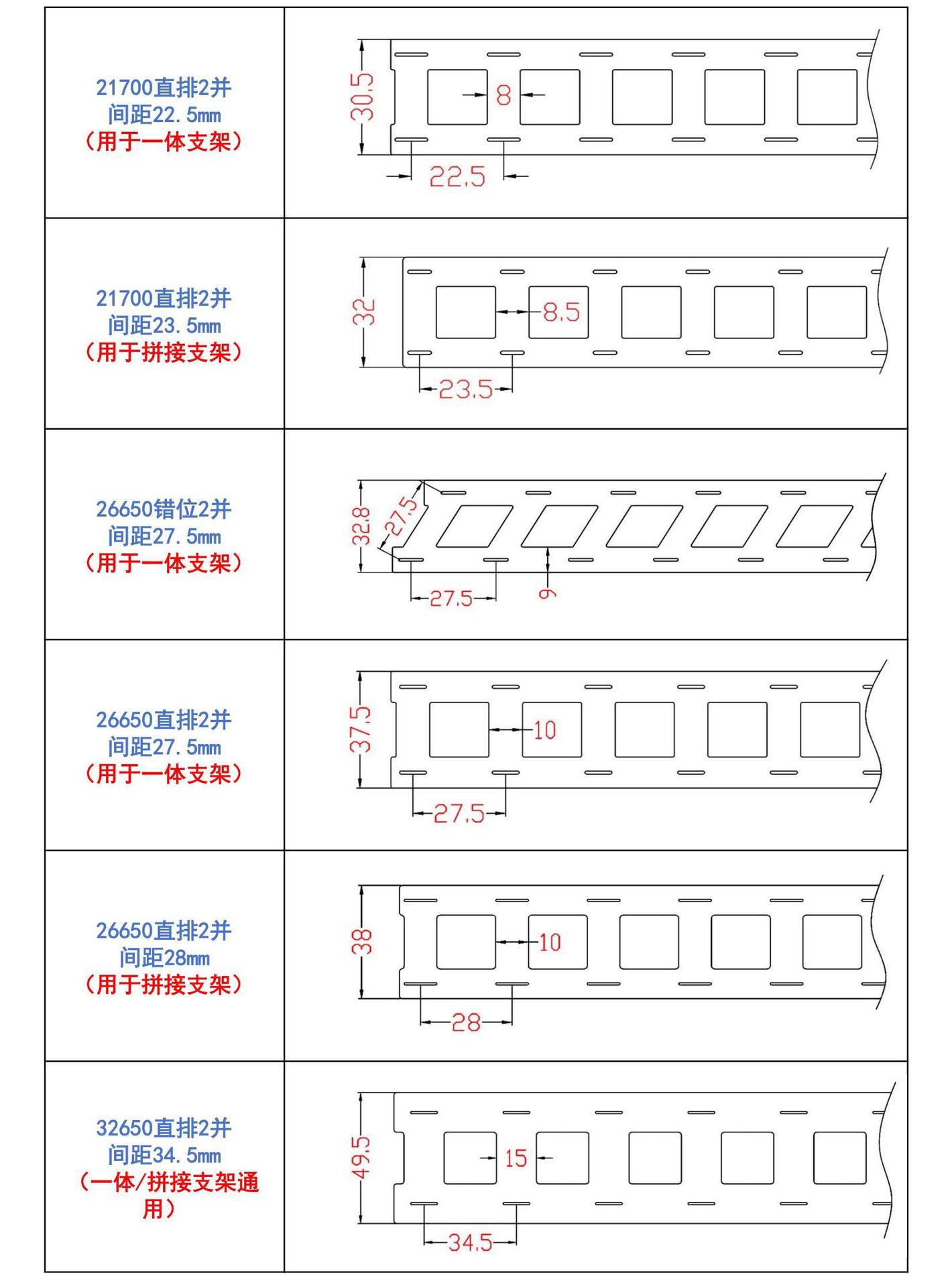 | | |
|---|---|
| 21700直排2并 间距22.5mm （用于一体支架） | 30.5 8 22.5 |
| 21700直排2并 间距23.5mm （用于拼接支架） | 32 8.5 23.5 |
| 26650错位2并 间距27.5mm （用于一体支架） | 32.8 27.5 27.5 9 |
| 26650直排2并 间距27.5mm （用于一体支架） | 37.5 10 27.5 |
| 26650直排2并 间距28mm （用于拼接支架） | 38 10 28 |
| 32650直排2并 间距34.5mm （一体/拼接支架通用） | 49.5 15 34.5 |