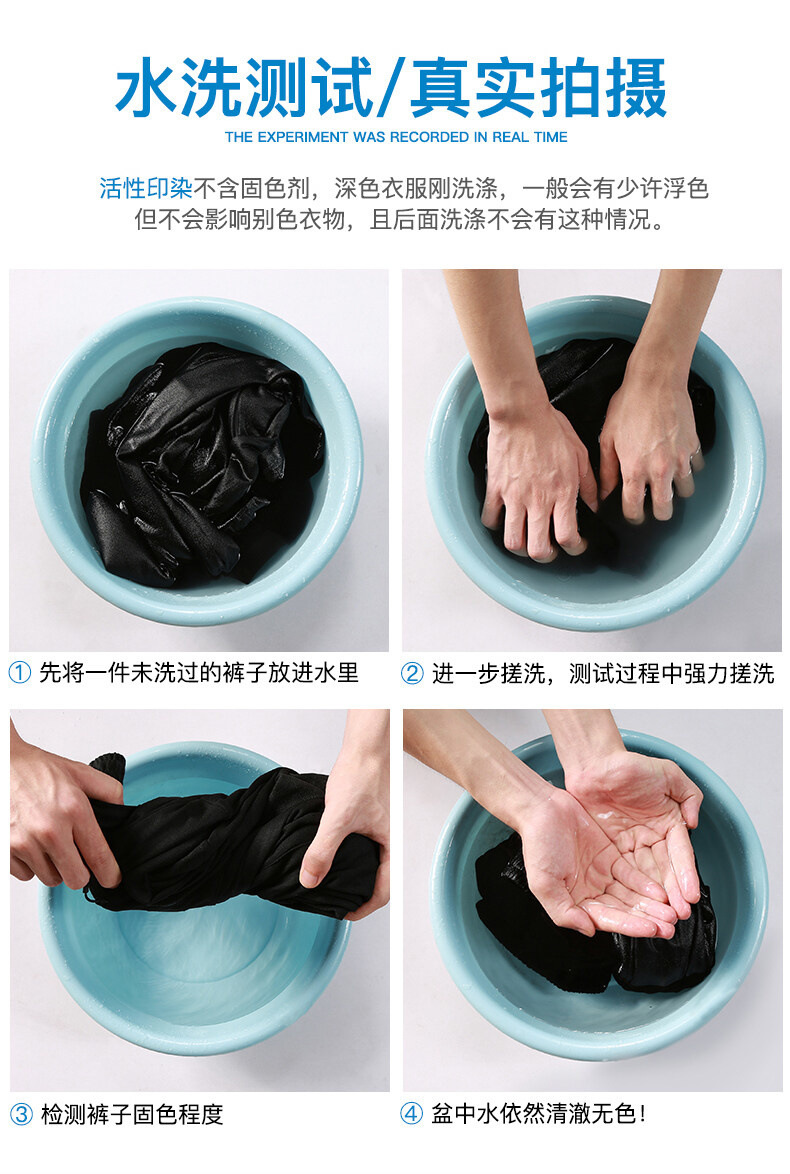 水洗测试/真实拍摄
THE EXPERIMENT WAS RECORDED IN REAL TIME

活性印染不含固色剂，深色衣服刚洗涤，一般会有少许浮色
但不会影响别色衣物，且后面洗涤不会有这种情况。

① 先将一件未洗过的裤子放进水里

② 进一步搓洗，测试过程中强力搓洗

③ 检测裤子固色程度

④ 盆中水依然清澈无色！