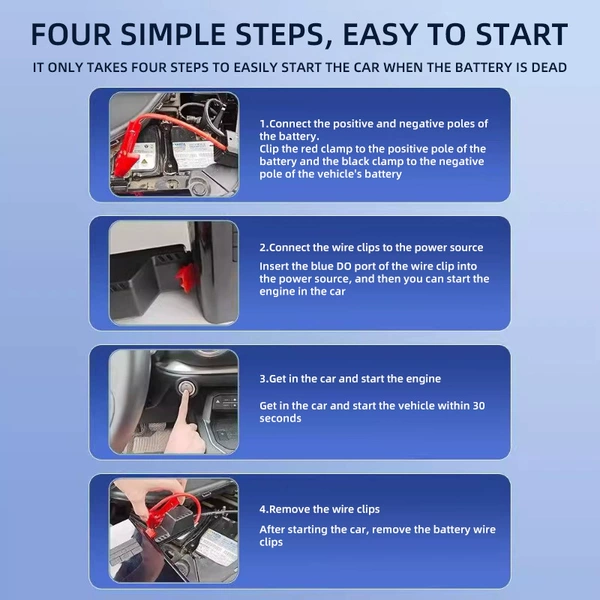 FOUR SIMPLE STEPS, EASY TO START

IT ONLY TAKES FOUR STEPS TO EASILY START THE CAR WHEN THE BATTERY IS DEAD

1.Connect the positive and negative poles of the battery.

Clip the red clamp to the positive pole of the battery and the black clamp to the negative pole of the vehicle's battery

2.Connect the wire clips to the power source

Insert the blue DO port of the wire clip into the power source, and then you can start the engine in the car

3.Get in the car and start the engine

Get in the car and start the vehicle within 30 seconds

4.Remove the wire clips

After starting the car, remove the battery wire clips