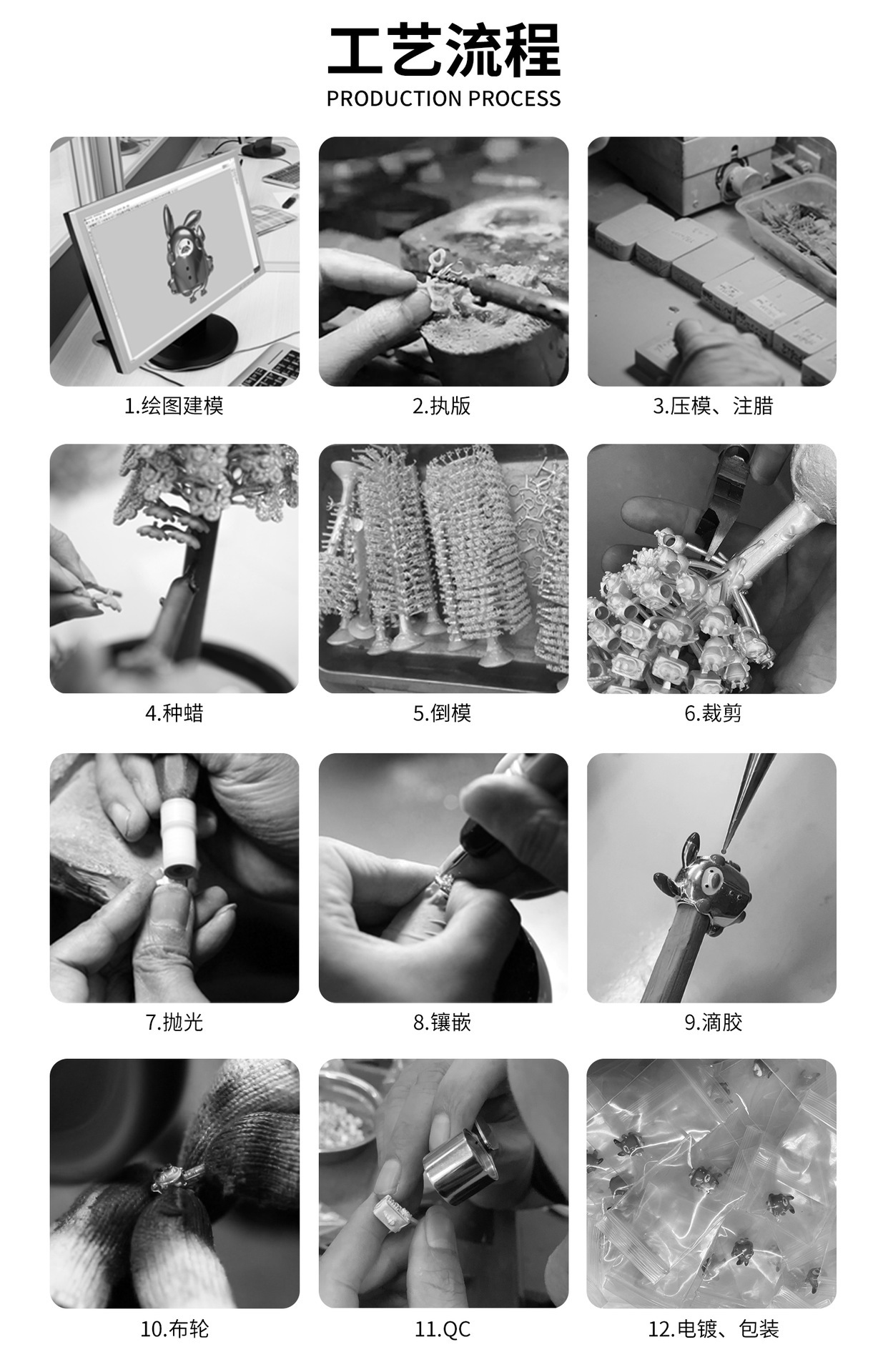 工艺流程
PRODUCTION PROCESS

1.绘图建模

2.执版

3.压模、注腊

4.种蜡

5.倒模

6.裁剪

7.抛光

8.镶嵌

9.滴胶

10.布轮

11.QC

12.电镀、包装