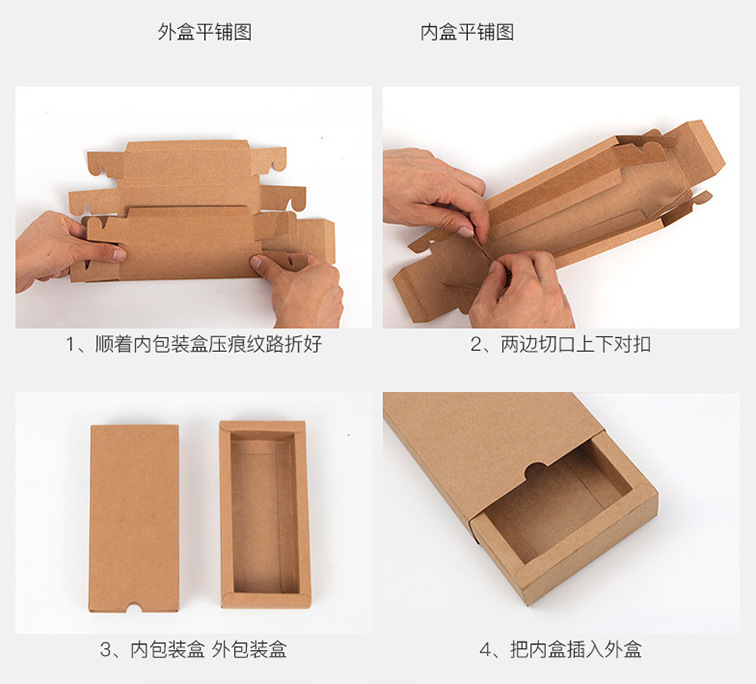 外盒平铺图

内盒平铺图

1、顺着内包装盒压痕纹路折好

2、两边切口上下对扣

3、内包装盒 外包装盒

4、把内盒插入外盒