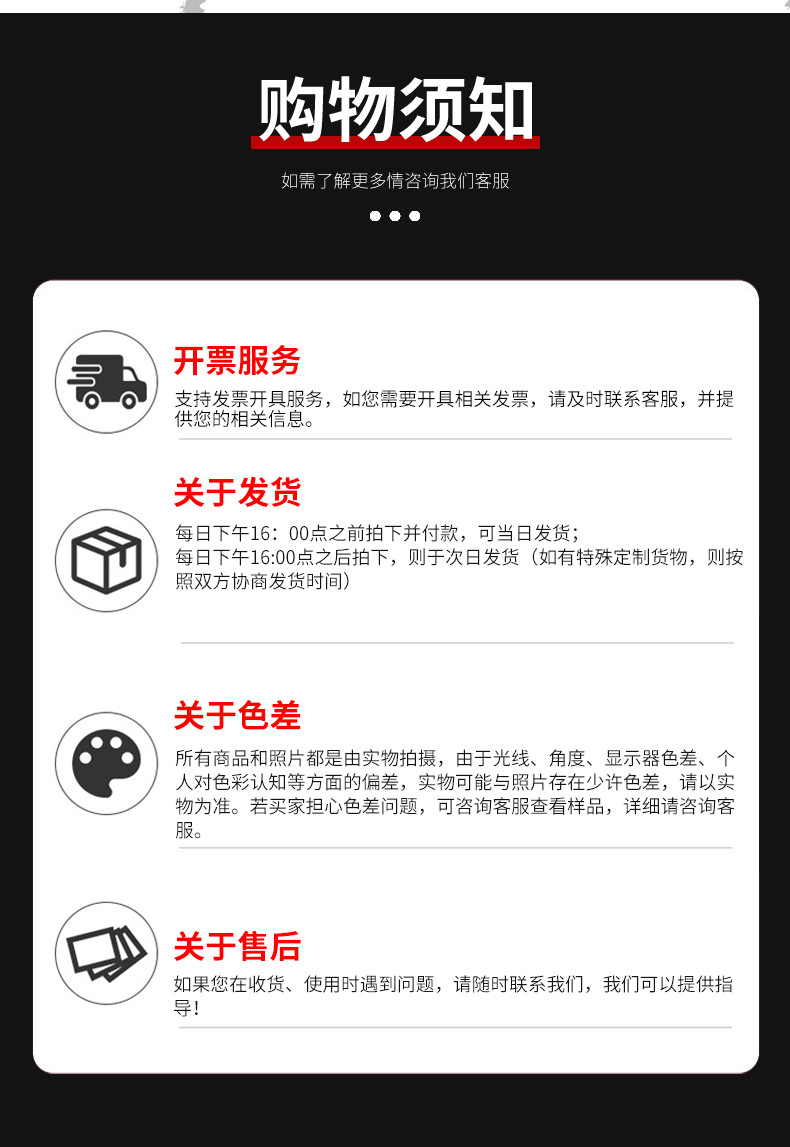 购物须知

如需了解更多情咨询我们客服

开票服务

支持发票开具服务，如您需要开具相关发票，请及时联系客服，并提供您的相关信息。

关于发货

每日下午16：00点之前拍下并付款，可当日发货；
每日下午16:00点之后拍下，则于次日发货（如有特殊定制货物，则按照双方协商发货时间）

关于色差

所有商品和照片都是由实物拍摄，由于光线、角度、显示器色差、个人对色彩认知等方面的偏差，实物可能与照片存在少许色差，请以实物为准。若买家担心色差问题，可咨询客服查看样品，详细请咨询客服。

关于售后

如果您在收货、使用时遇到问题，请随时联系我们，我们可以提供指导！