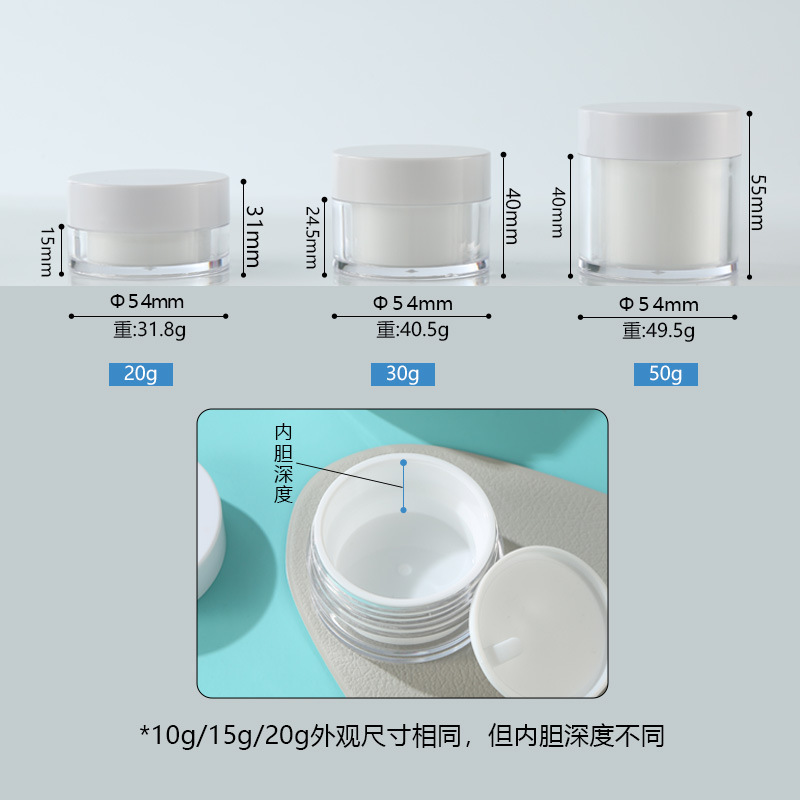 15mm
31mm
Φ54mm
重:31.8g
20g

24.5mm
40mm
Φ54mm
重:40.5g
30g

40mm
55mm
Φ54mm
重:49.5g
50g

内胆深度

*10g/15g/20g外观尺寸相同，但内胆深度不同