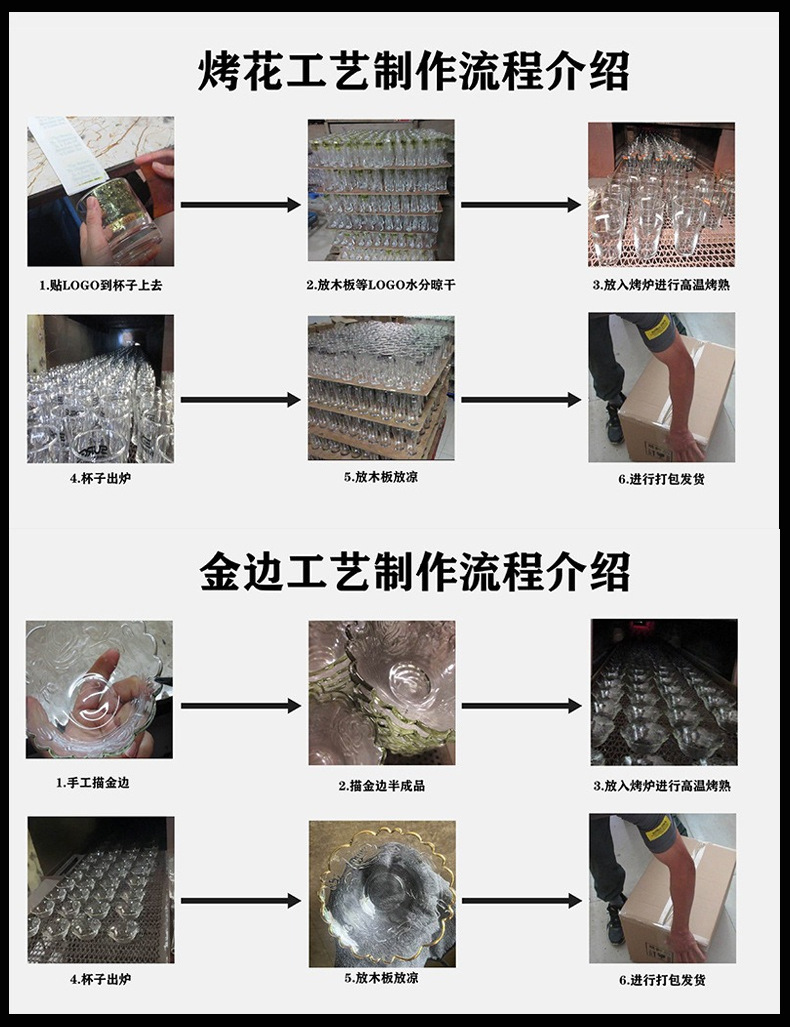 烤花工艺制作流程介绍

1.贴LOGO到杯子上去

2.放木板等LOGO水分晾干

3.放入烤炉进行高温烤熟

4.杯子出炉

5.放木板放凉

6.进行打包发货

金边工艺制作流程介绍

1.手工描金边

2.描金边半成品

3.放入烤炉进行高温烤熟

4.杯子出炉

5.放木板放凉

6.进行打包发货