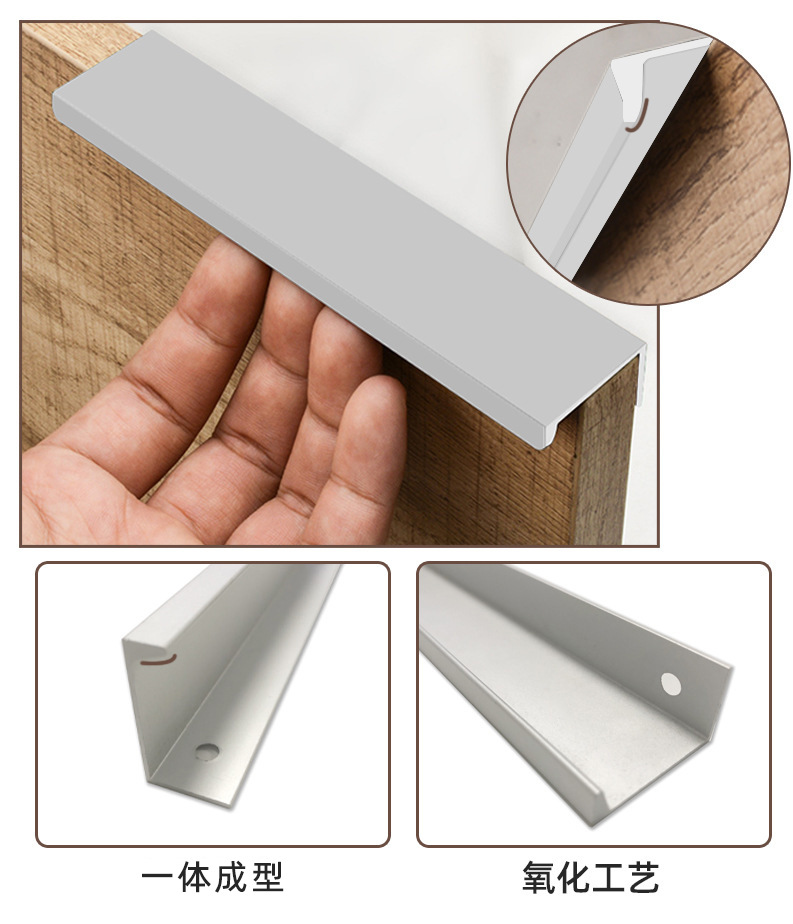 一体成型

氧化工艺