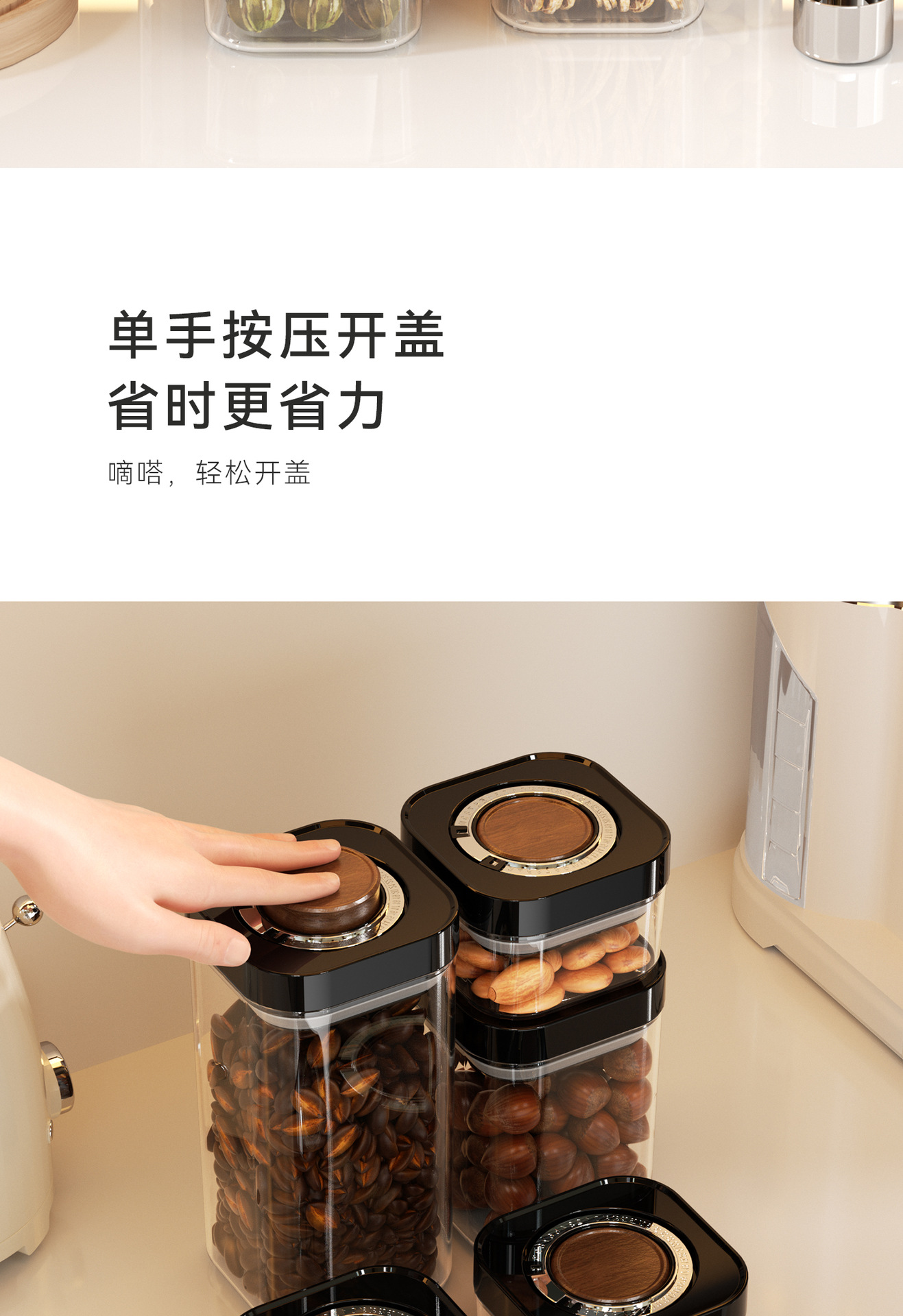 单手按压开盖
省时更省力

嘀嗒，轻松开盖