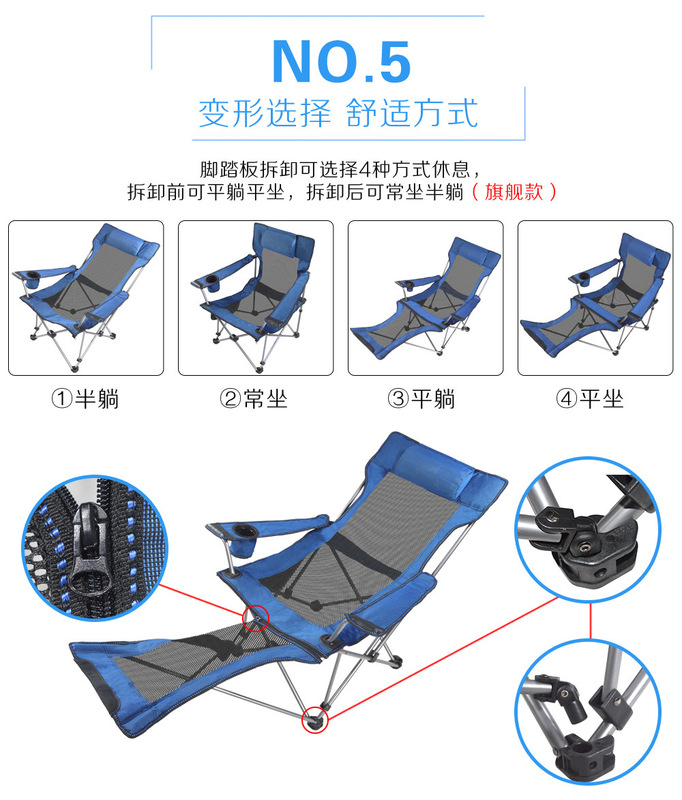 NO.5
变形选择 舒适方式

脚踏板拆卸可选择4种方式休息，
拆卸前可平躺平坐，拆卸后可常坐半躺（旗舰款）

①半躺

②常坐

③平躺

④平坐