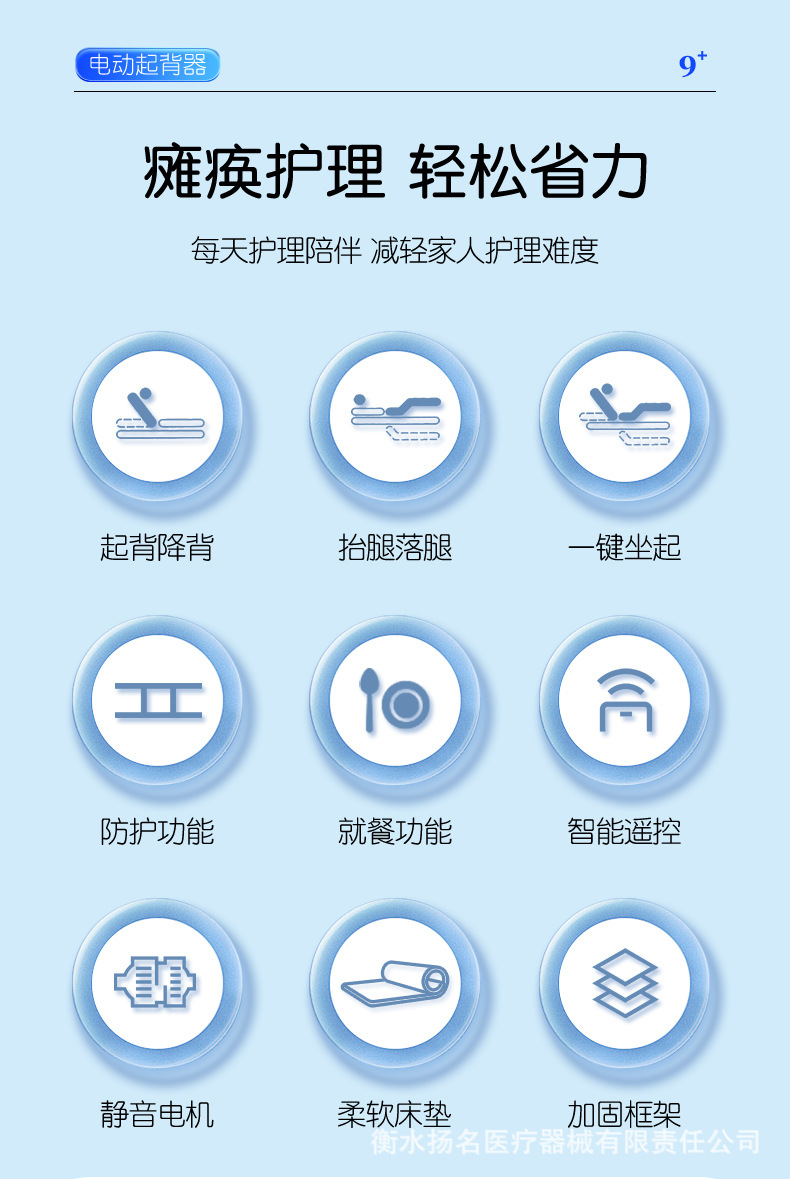 电动起背器

$9^{+}$

瘫痪护理 轻松省力

每天护理陪伴 减轻家人护理难度

起背降背

抬腿落腿

一键坐起

防护功能

就餐功能

智能遥控

静音电机

柔软床垫

加固框架

衡水扬名医疗器械有限责任公司