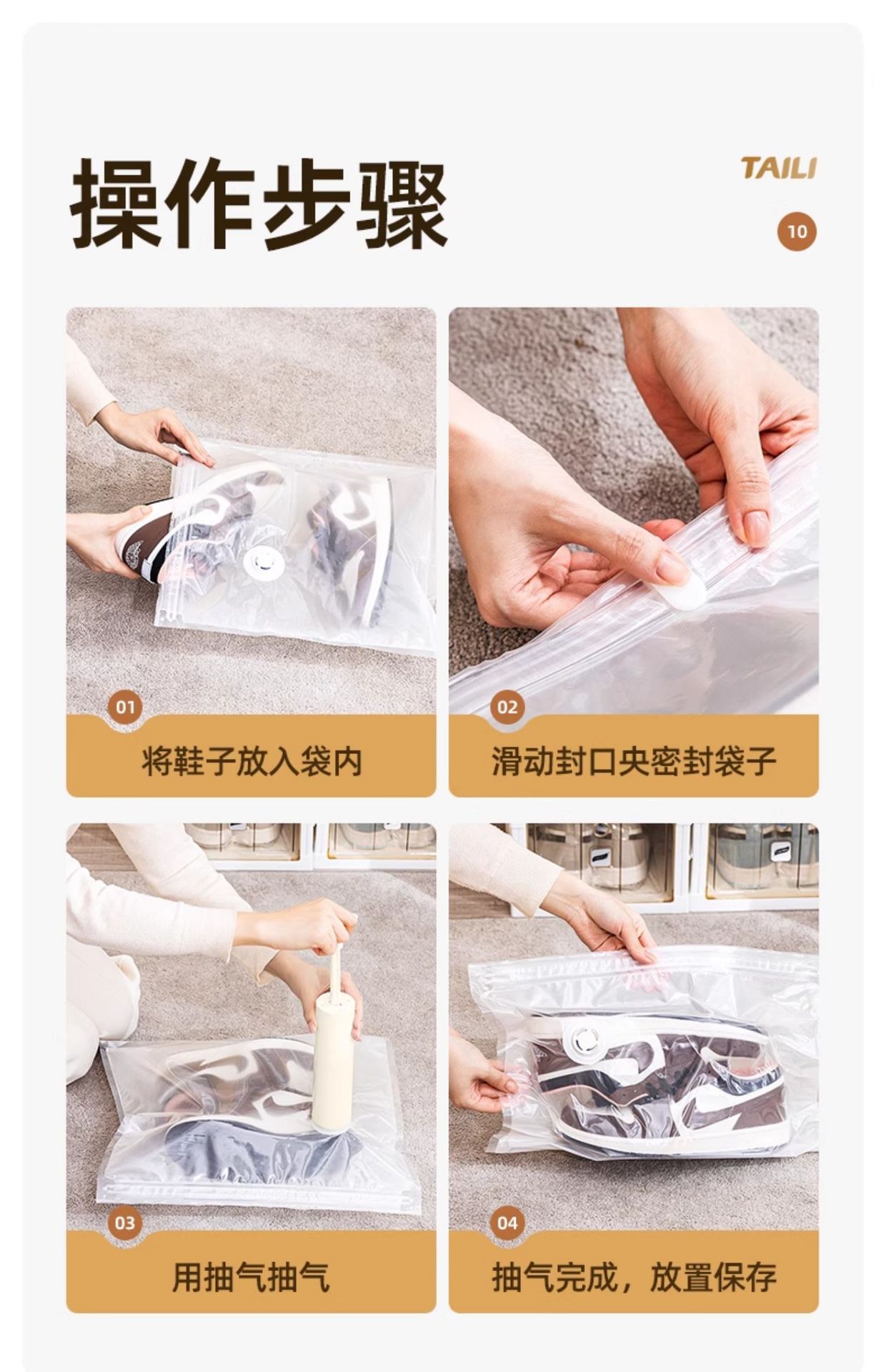 操作步骤

TAILI

10

01

将鞋子放入袋内

02

滑动封口央密封袋子

03

用抽气抽气

04

抽气完成，放置保存