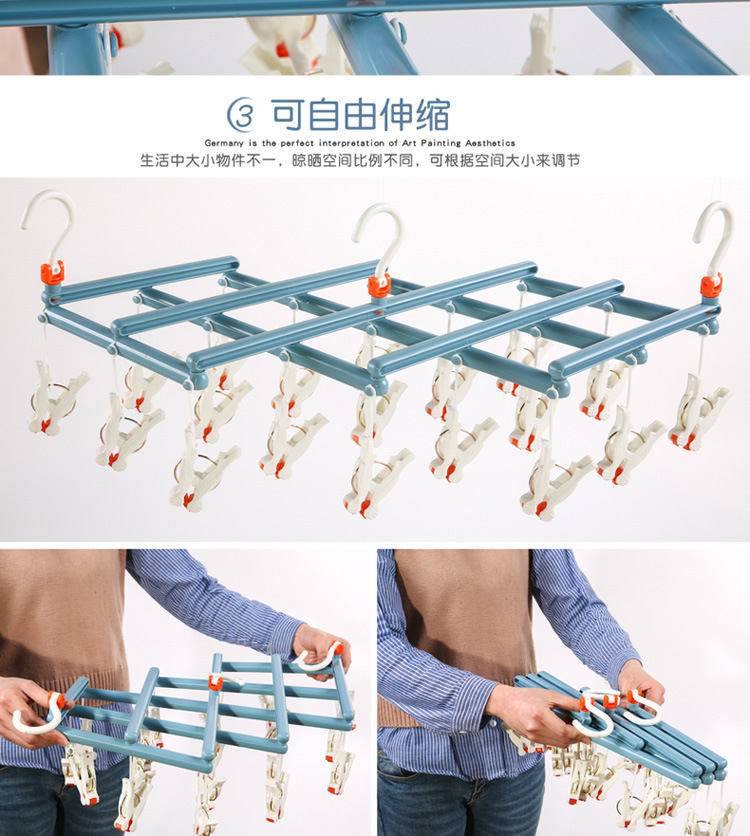 ③ 可自由伸缩

Germany is the perfect interpretation of Art Painting Aesthetics

生活中大小物件不一，晾晒空间比例不同，可根据空间大小来调节