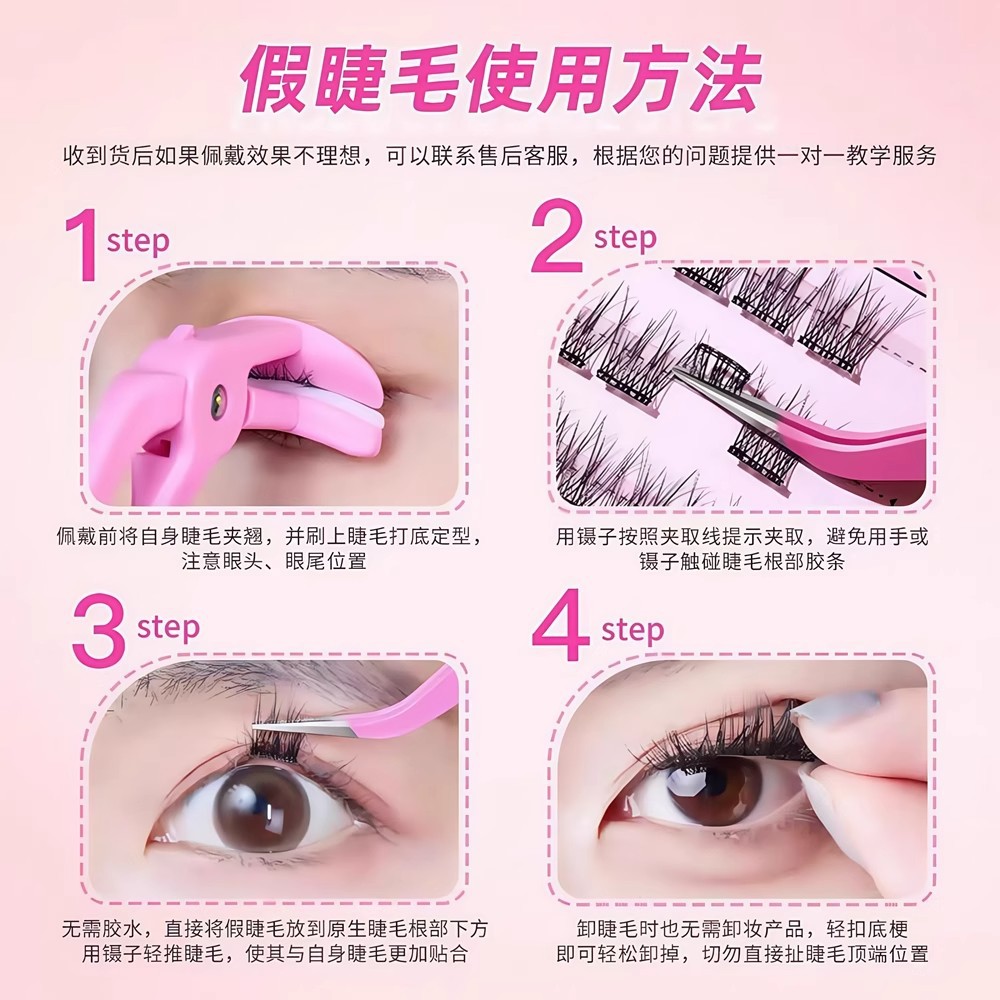 假睫毛使用方法

收到货后如果佩戴效果不理想，可以联系售后客服，根据您的问题提供一对一教学服务

1 step

佩戴前将自身睫毛夹翘，并刷上睫毛打底定型，注意眼头、眼尾位置

2 step

用镊子按照夹取线提示夹取，避免用手或镊子触碰睫毛根部胶条

3 step

无需胶水，直接将假睫毛放到原生睫毛根部下方用镊子轻推睫毛，使其与自身睫毛更加贴合

4 step

卸睫毛时也无需卸妆产品，轻扣底梗即可轻松卸掉，切勿直接扯睫毛顶端位置