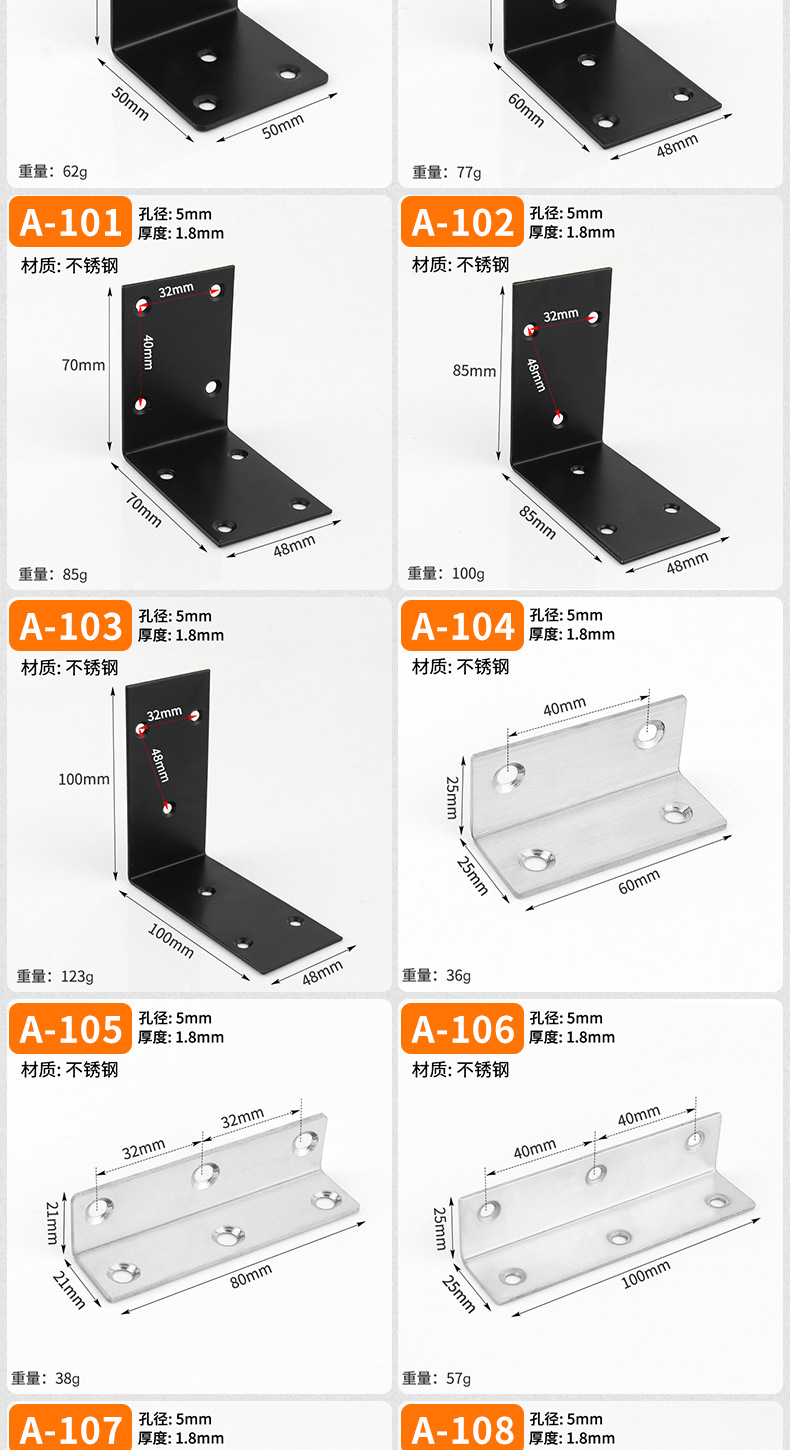 50mm
50mm
重量：62g

60mm
48mm
重量：77g

A-101
孔径: 5mm
厚度: 1.8mm
材质: 不锈钢
32mm
40mm
70mm
70mm
48mm
重量：85g

A-102
孔径: 5mm
厚度: 1.8mm
材质: 不锈钢
32mm
48mm
85mm
85mm
48mm
重量：100g

A-103
孔径: 5mm
厚度: 1.8mm
材质: 不锈钢
32mm
48mm
100mm
100mm
48mm
重量：123g

A-104
孔径: 5mm
厚度: 1.8mm
材质: 不锈钢
40mm
25mm
25mm
60mm
重量：36g

A-105
孔径: 5mm
厚度: 1.8mm
材质: 不锈钢
32mm
32mm
21mm
21mm
80mm
重量：38g

A-106
孔径: 5mm
厚度: 1.8mm
材质: 不锈钢
40mm
40mm
25mm
25mm
100mm
重量：57g

A-107
孔径: 5mm
厚度: 1.8mm

A-108
孔径: 5mm
厚度: 1.8mm