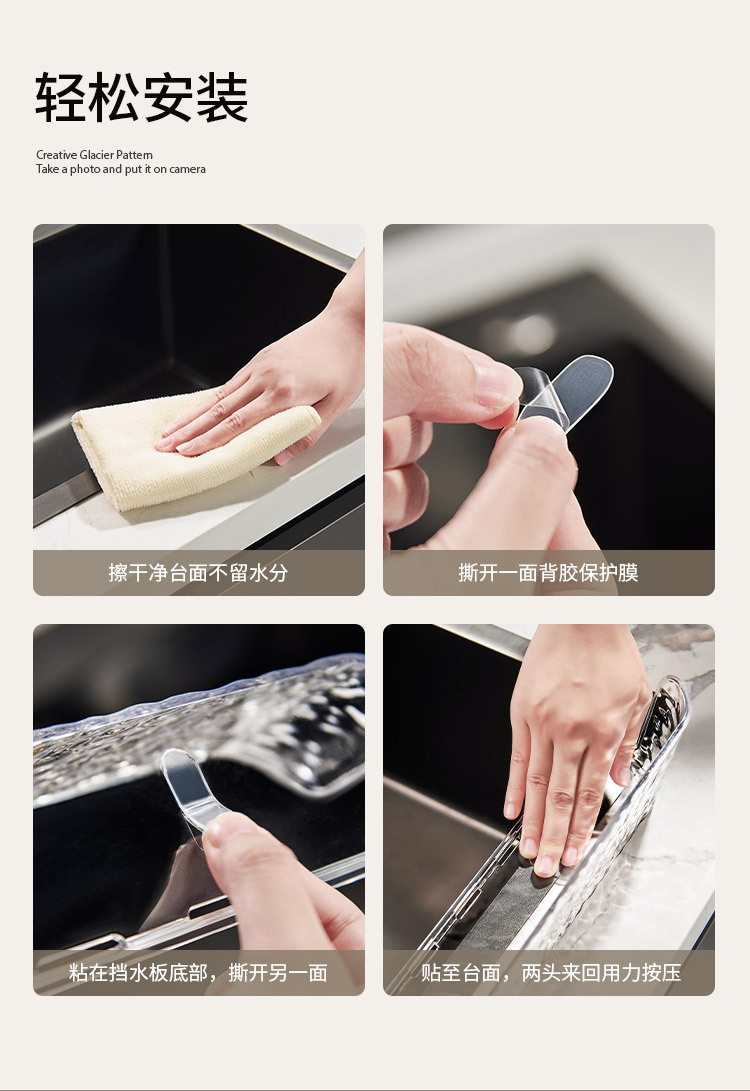 轻松安装

Creative Glacier Pattern
Take a photo and put it on camera

擦干净台面不留水分

撕开一面背胶保护膜

粘在挡水板底部，撕开另一面

贴至台面，两头来回用力按压