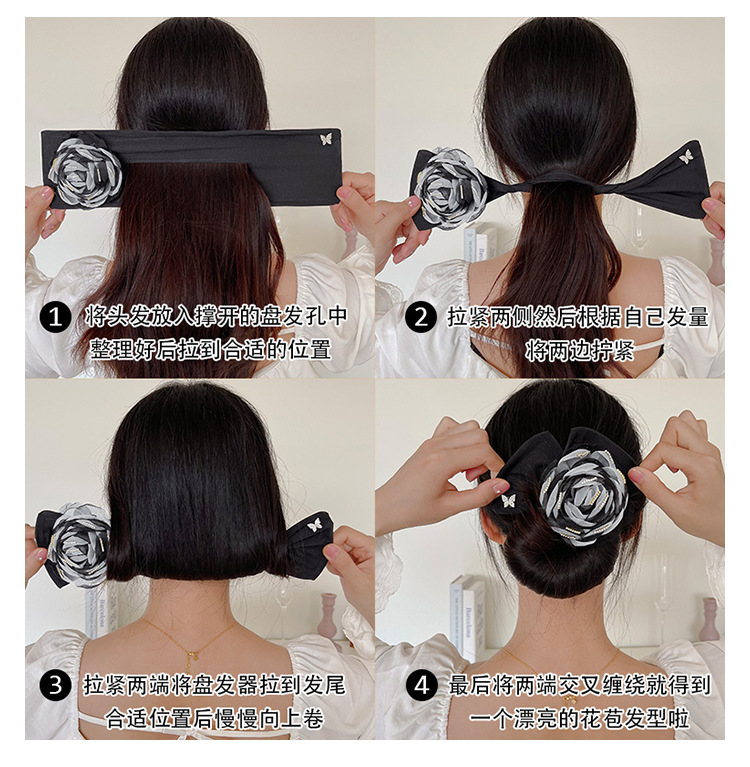 1 将头发放入撑开的盘发孔中
整理好后拉到合适的位置

2 拉紧两侧然后根据自己发量
将两边拧紧

3 拉紧两端将盘发器拉到发尾
合适位置后慢慢向上卷

4 最后将两端交叉缠绕就得到
一个漂亮的花苞发型啦