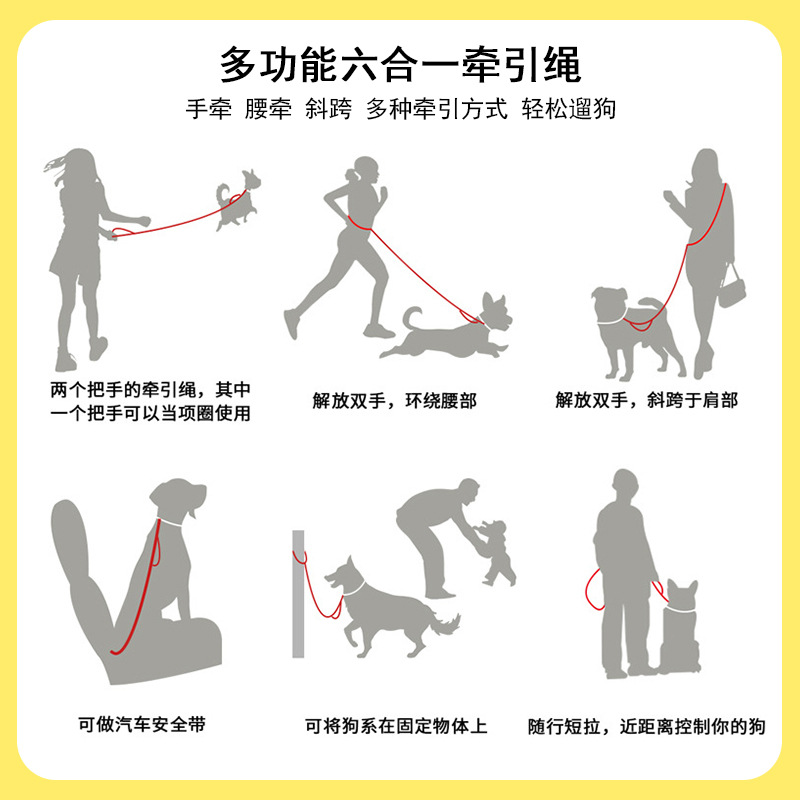 多功能六合一牵引绳

手牵 腰牵 斜跨 多种牵引方式 轻松遛狗

两个把手的牵引绳，其中一个把手可以当项圈使用

解放双手，环绕腰部

解放双手，斜跨于肩部

可做汽车安全带

可将狗系在固定物体上

随行短拉，近距离控制你的狗