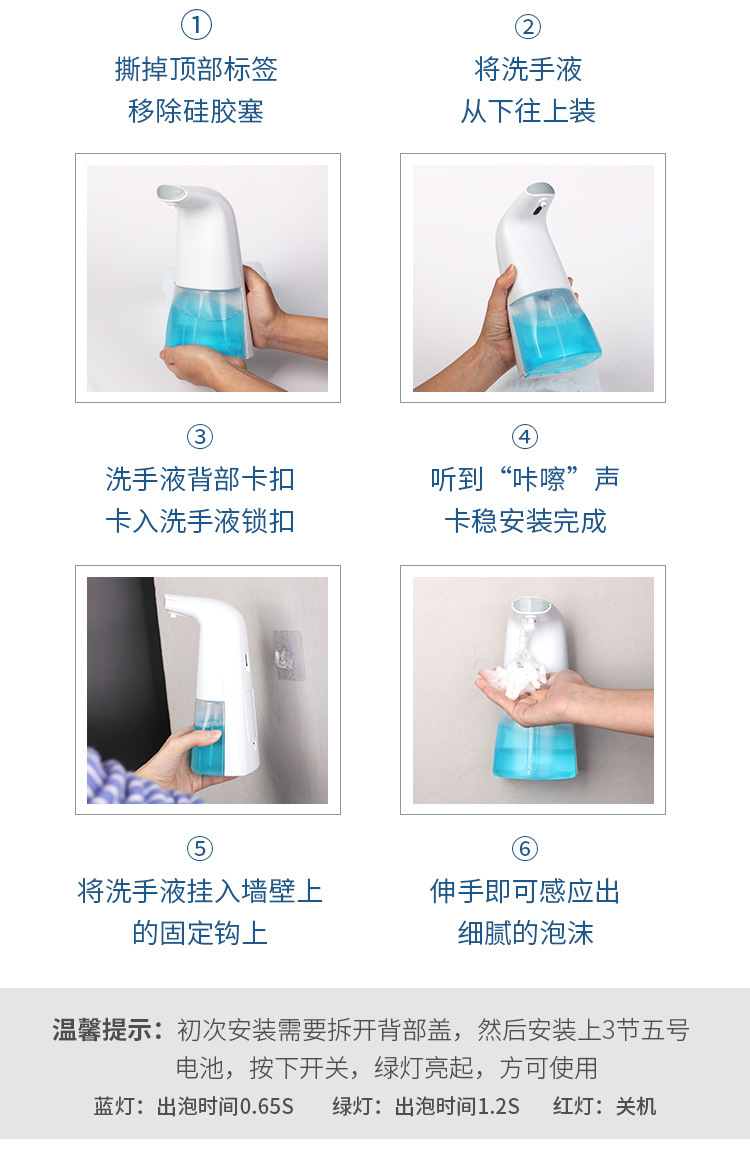 ①
撕掉顶部标签
移除硅胶塞

②
将洗手液
从下往上装

③
洗手液背部卡扣
卡入洗手液锁扣

④
听到“咔嚓”声
卡稳安装完成

⑤
将洗手液挂入墙壁上
的固定钩上

⑥
伸手即可感应出
细腻的泡沫

温馨提示：初次安装需要拆开背部盖，然后安装上3节五号电池，按下开关，绿灯亮起，方可使用

蓝灯：出泡时间0.65S　绿灯：出泡时间1.2S　红灯：关机