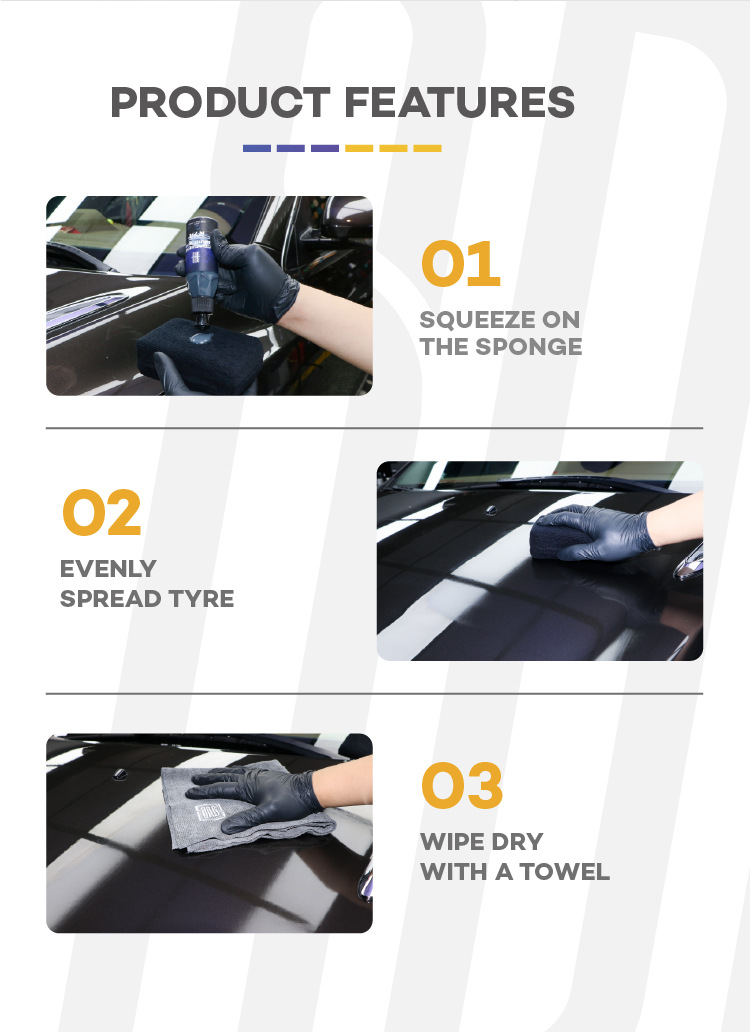 PRODUCT FEATURES

01

SQUEEZE ON THE SPONGE

02

EVENLY SPREAD TYRE

03

WIPE DRY WITH A TOWEL