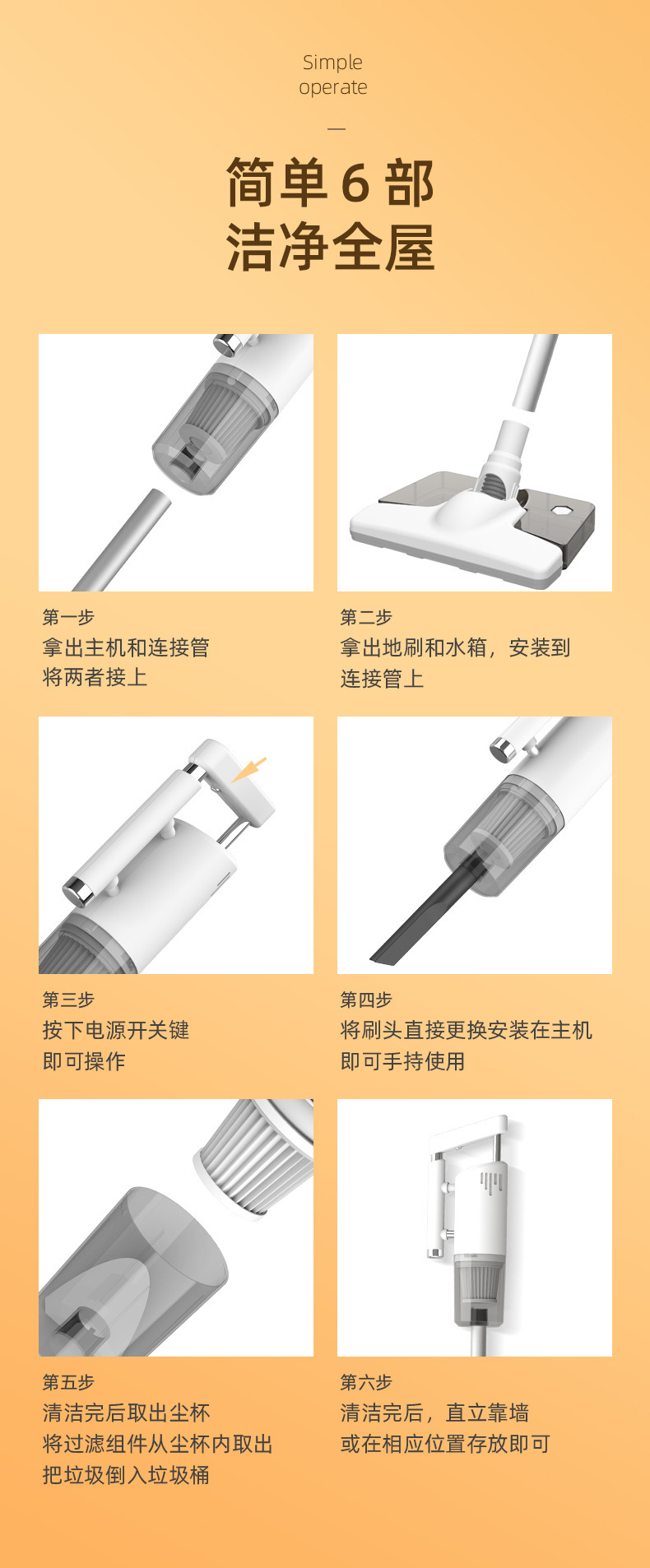 Simple
operate

—

简单 6 部
洁净全屋

第一步
拿出主机和连接管
将两者接上

第二步
拿出地刷和水箱，安装到
连接管上

第三步
按下电源开关键
即可操作

第四步
将刷头直接更换安装在主机
即可手持使用

第五步
清洁完后取出尘杯
将过滤组件从尘杯内取出
把垃圾倒入垃圾桶

第六步
清洁完后，直立靠墙
或在相应位置存放即可