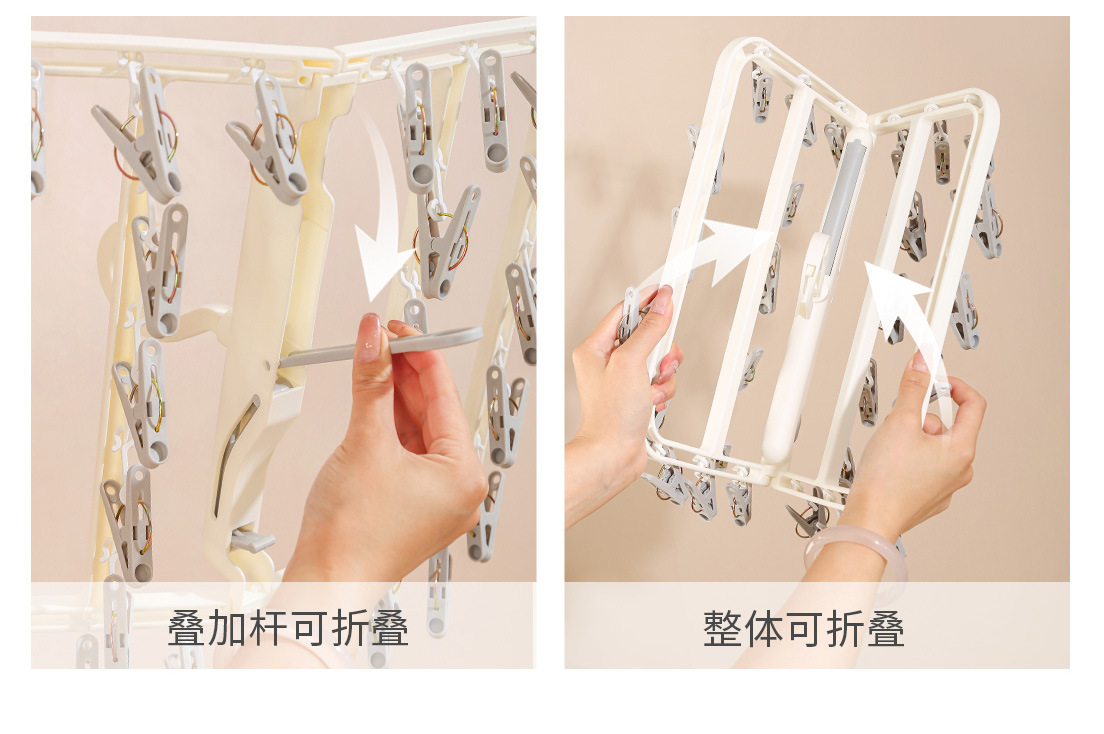 叠加杆可折叠

整体可折叠