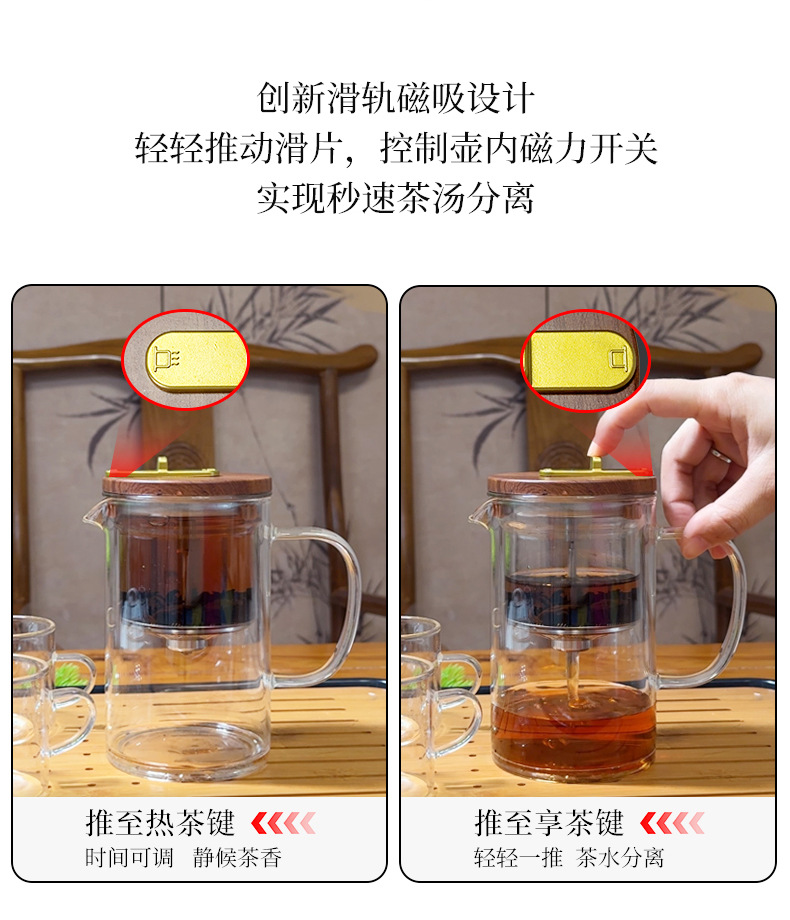 创新滑轨磁吸设计
轻轻推动滑片，控制壶内磁力开关
实现秒速茶汤分离

推至热茶键
时间可调　静候茶香

推至享茶键
轻轻一推　茶水分离